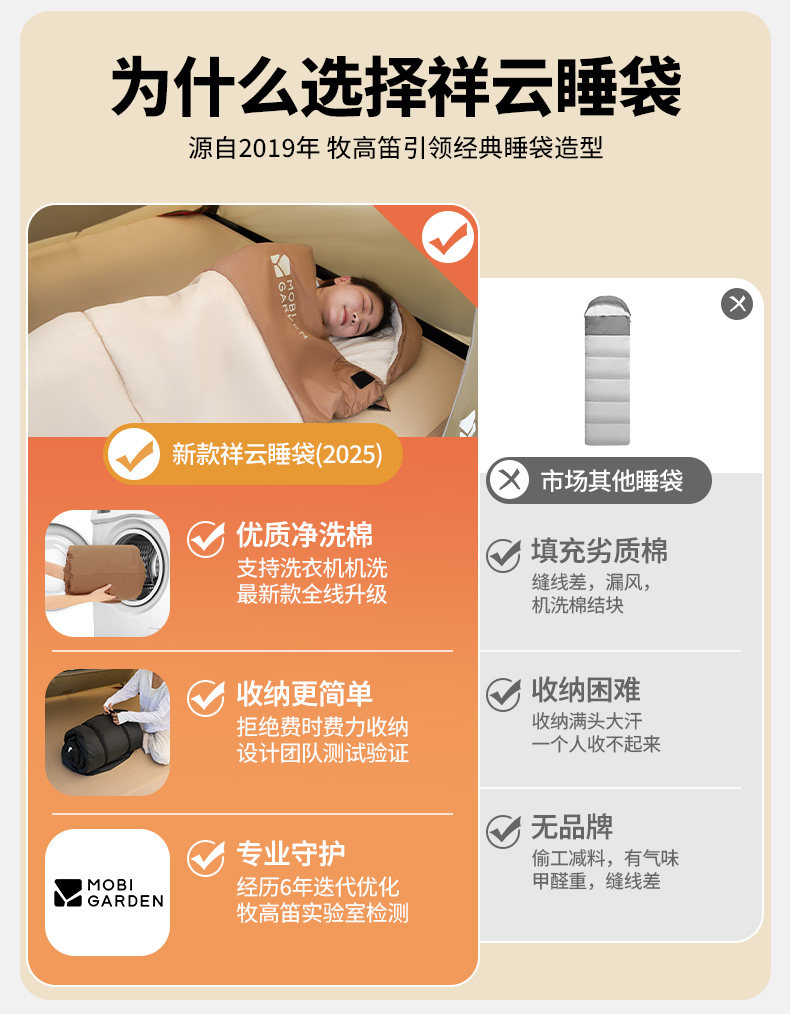 为什么选择祥云睡袋

源自2019年 牧高笛引领经典睡袋造型

MOBI GARDEN

新款祥云睡袋(2025)

优质净洗棉
支持洗衣机机洗
最新款全线升级

收纳更简单
拒绝费时费力收纳
设计团队测试验证

MOBI GARDEN

专业守护
经历6年迭代优化
牧高笛实验室检测

市场其他睡袋

填充劣质棉
缝线差，漏风，
机洗棉结块

收纳困难
收纳满头大汗
一个人收不起来

无品牌
偷工减料，有气味
甲醛重，缝线差