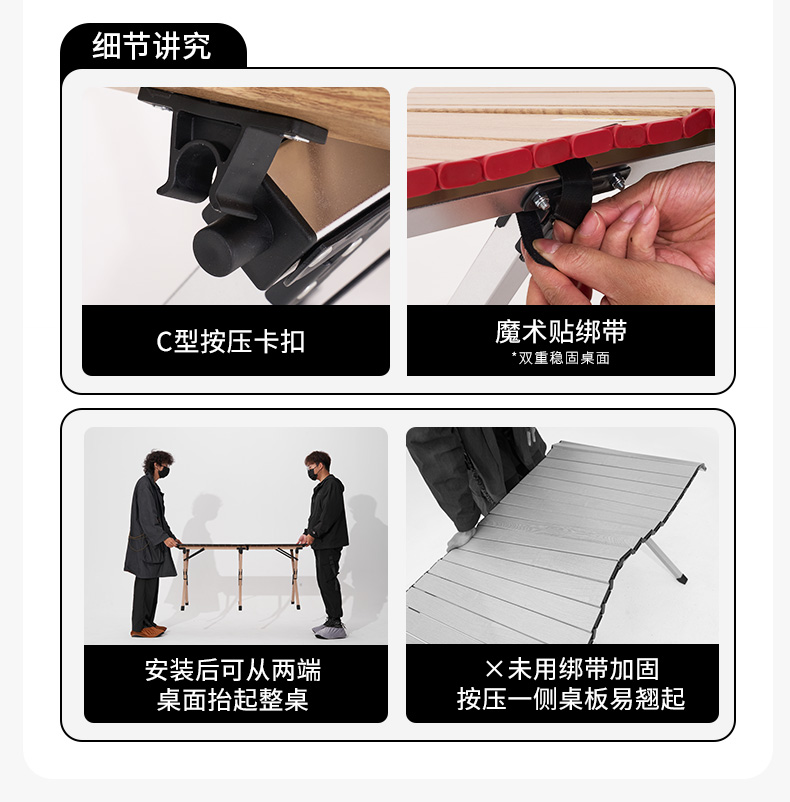 细节讲究

C型按压卡扣

魔术贴绑带
*双重稳固桌面

安装后可从两端
桌面抬起整桌

×未用绑带加固
按压一侧桌板易翘起