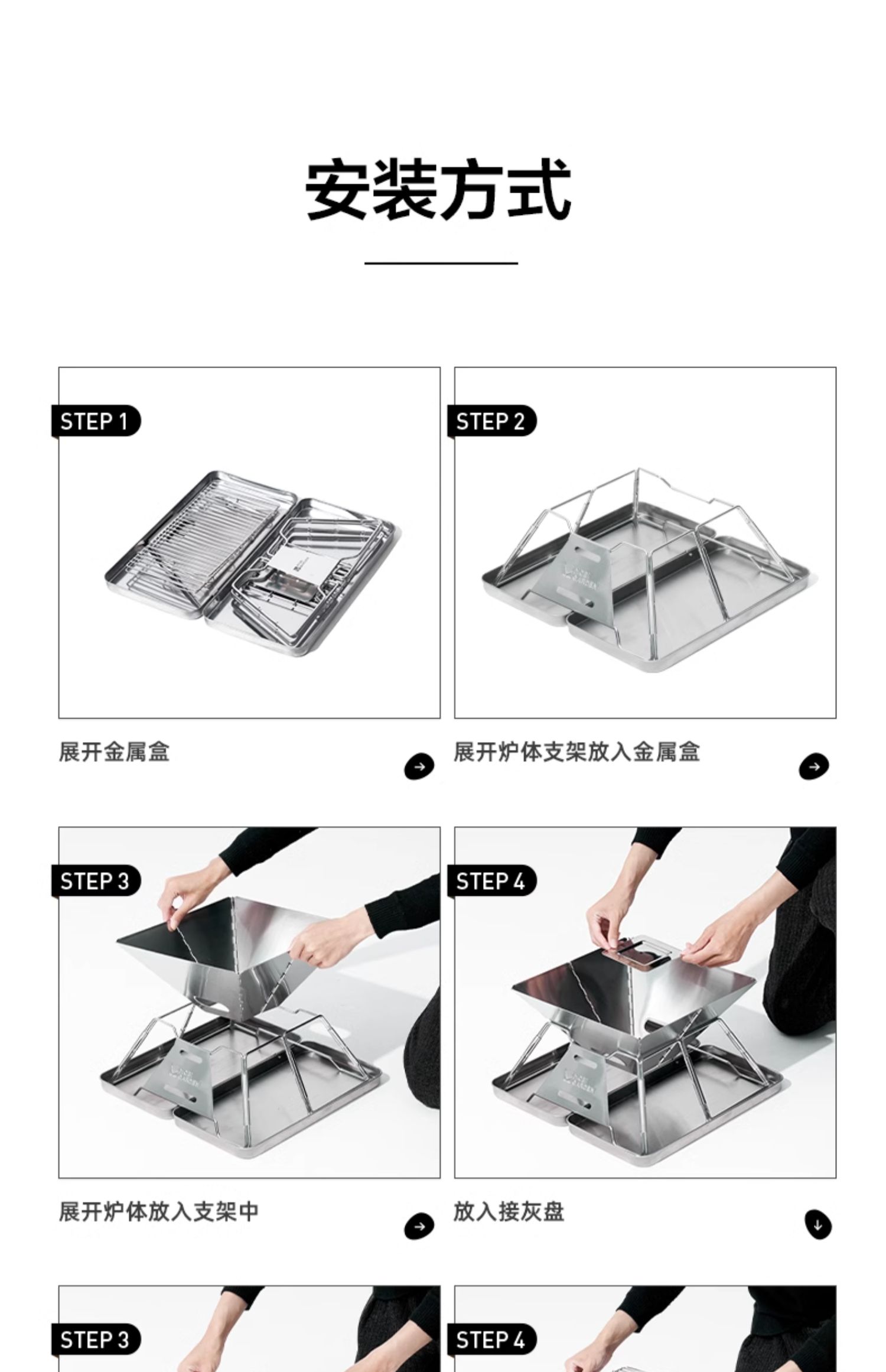 安装方式

STEP 1

展开金属盒

STEP 2

展开炉体支架放入金属盒

STEP 3

展开炉体放入支架中

STEP 4

放入接灰盘

STEP 3

STEP 4