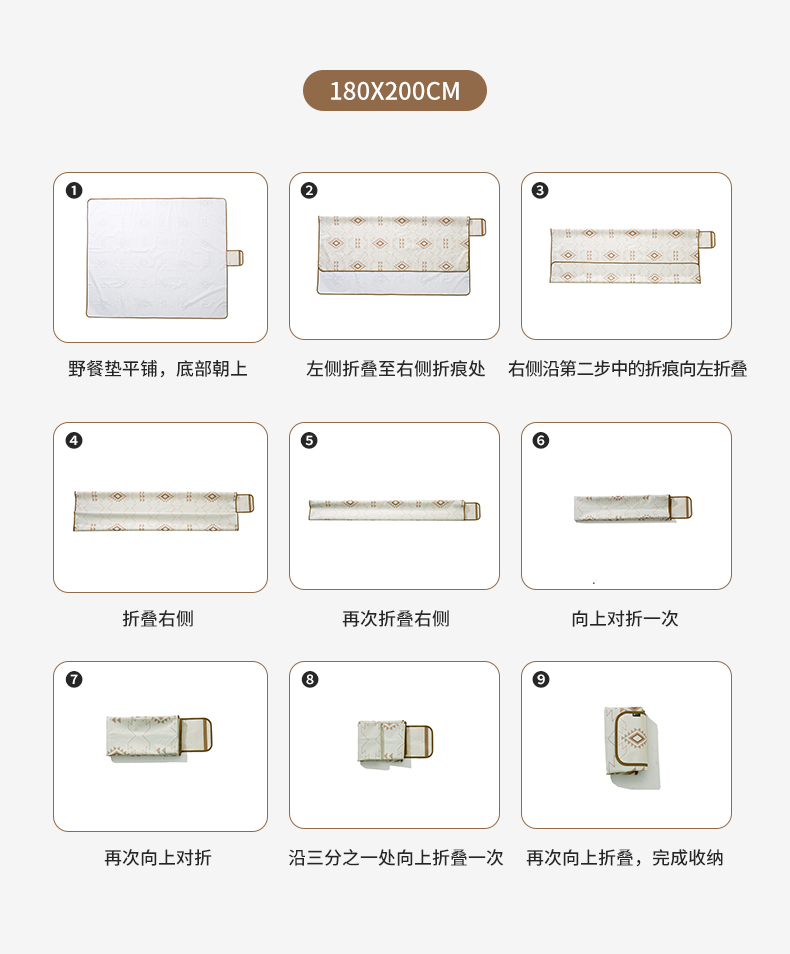 180X200CM

❶
野餐垫平铺，底部朝上

❷
左侧折叠至右侧折痕处

❸
右侧沿第二步中的折痕向左折叠

❹
折叠右侧

❺
再次折叠右侧

❻
向上对折一次

❼
再次向上对折

❽
沿三分之一处向上折叠一次

❾
再次向上折叠，完成收纳