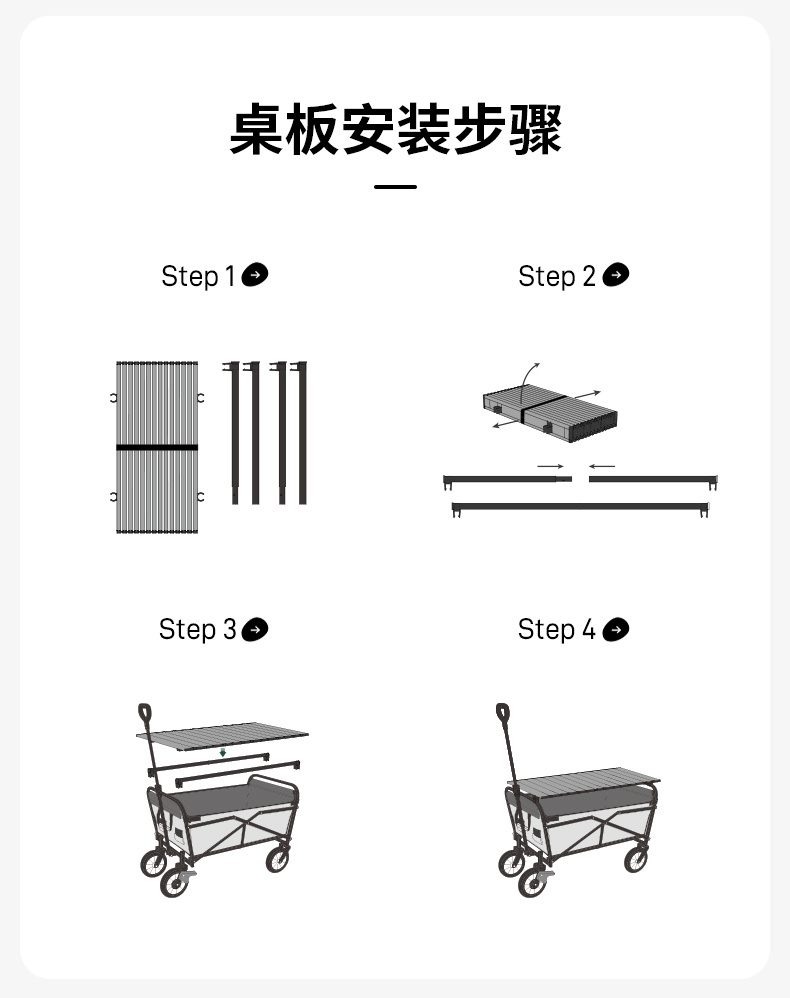 桌板安装步骤

Step 1

Step 2

Step 3

Step 4