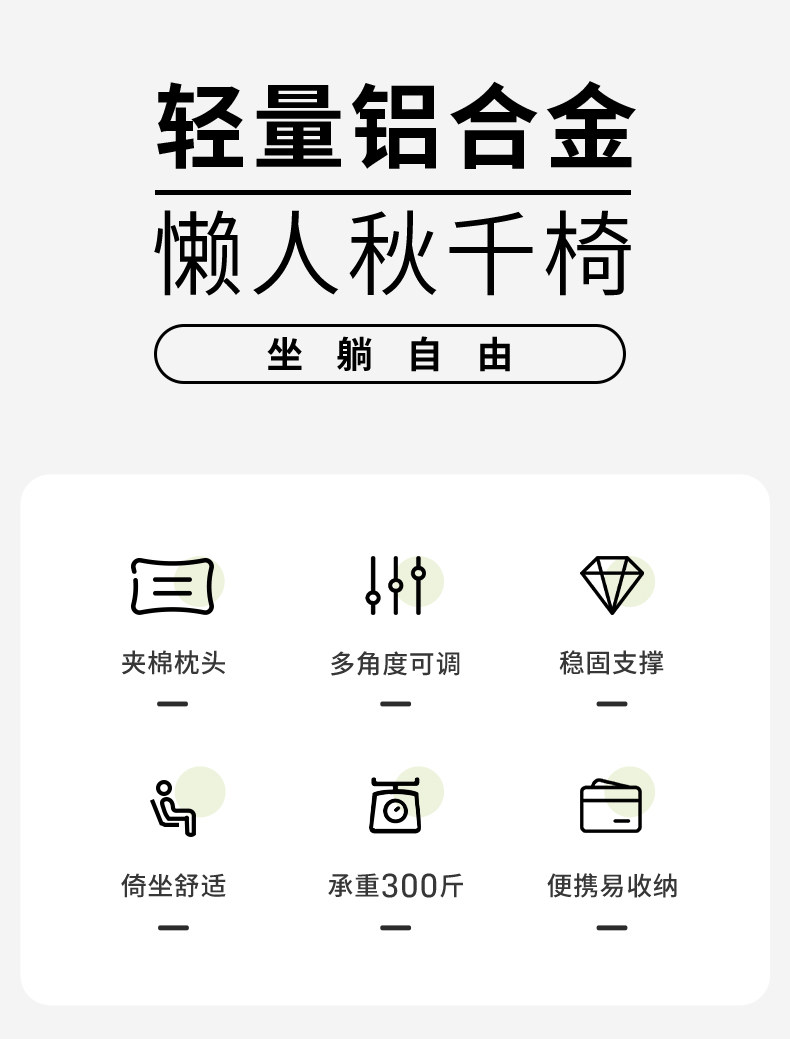 轻量铝合金

懒人秋千椅

坐 躺 自 由

夹棉枕头

多角度可调

稳固支撑

倚坐舒适

承重300斤

便携易收纳