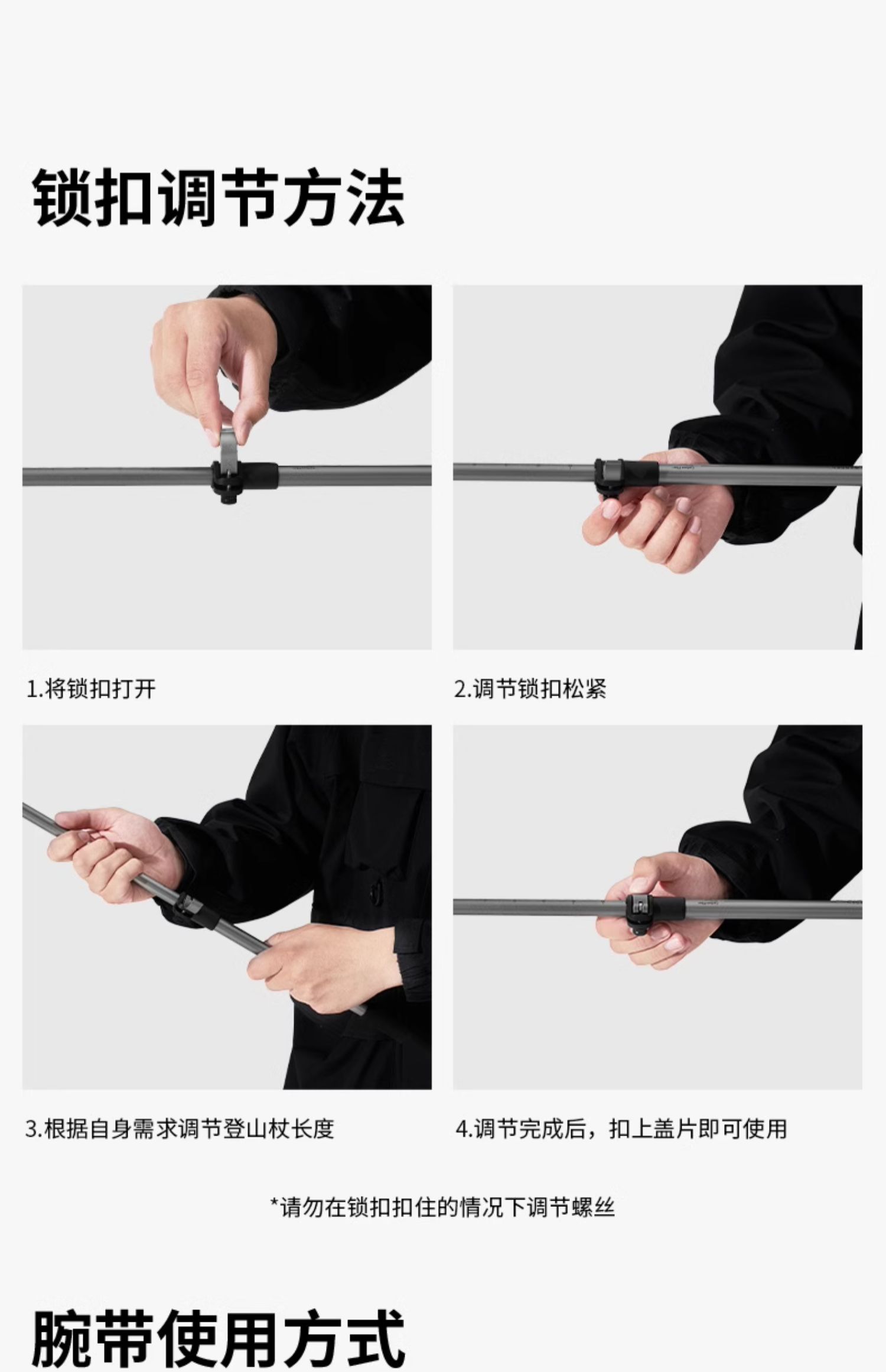 锁扣调节方法

1.将锁扣打开

2.调节锁扣松紧

3.根据自身需求调节登山杖长度

4.调节完成后，扣上盖片即可使用

*请勿在锁扣扣住的情况下调节螺丝

腕带使用方式