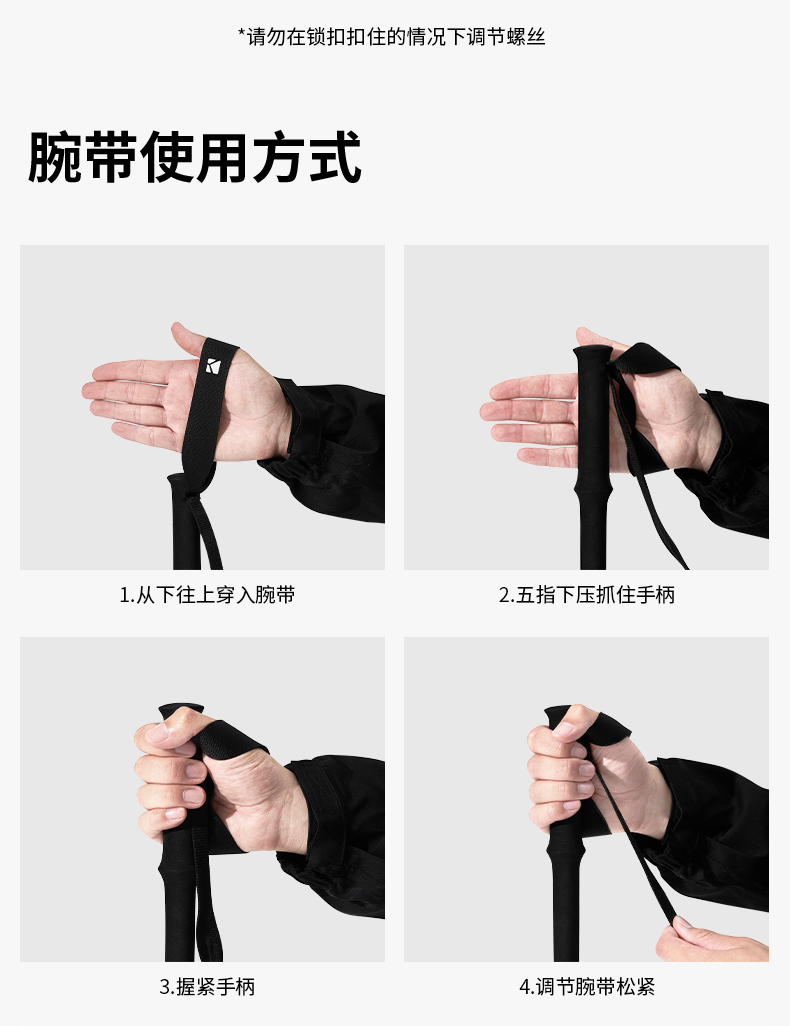 *请勿在锁扣扣住的情况下调节螺丝

腕带使用方式

1.从下往上穿入腕带

2.五指下压抓住手柄

3.握紧手柄

4.调节腕带松紧