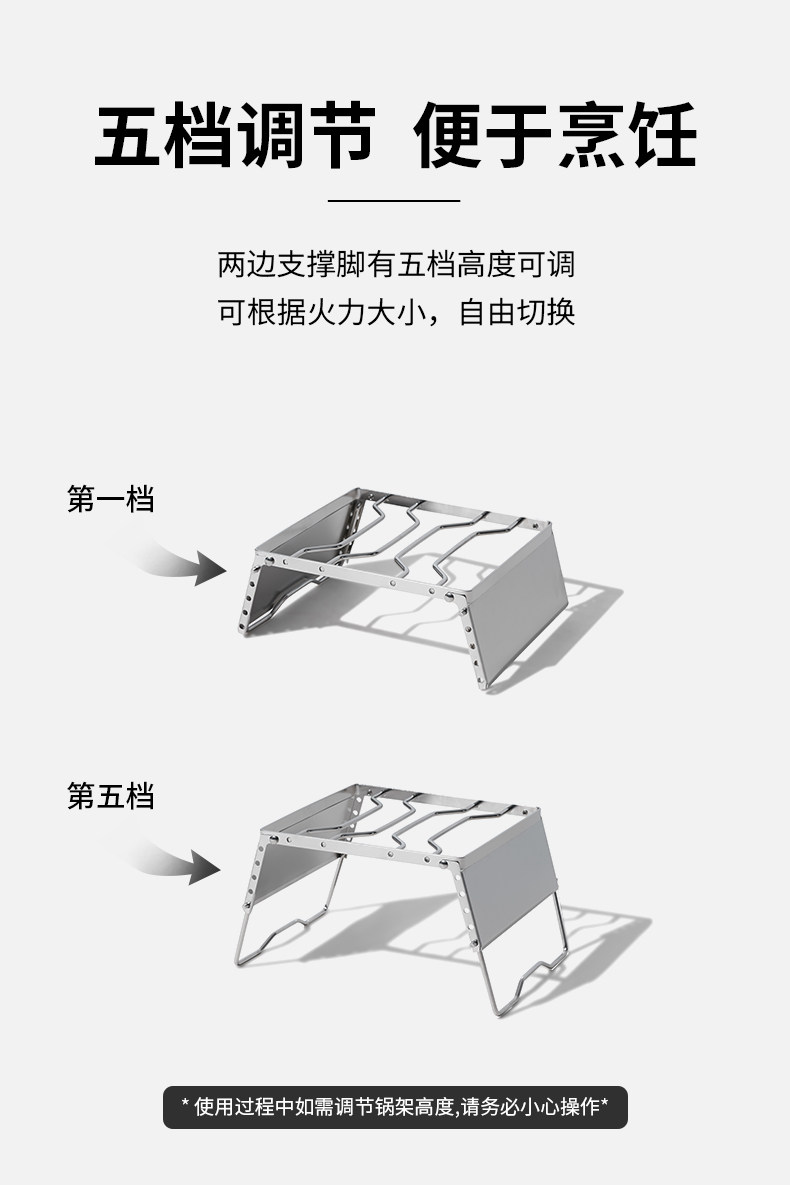 五档调节 便于烹饪

两边支撑脚有五档高度可调
可根据火力大小，自由切换

第一档

第五档

* 使用过程中如需调节锅架高度,请务必小心操作*