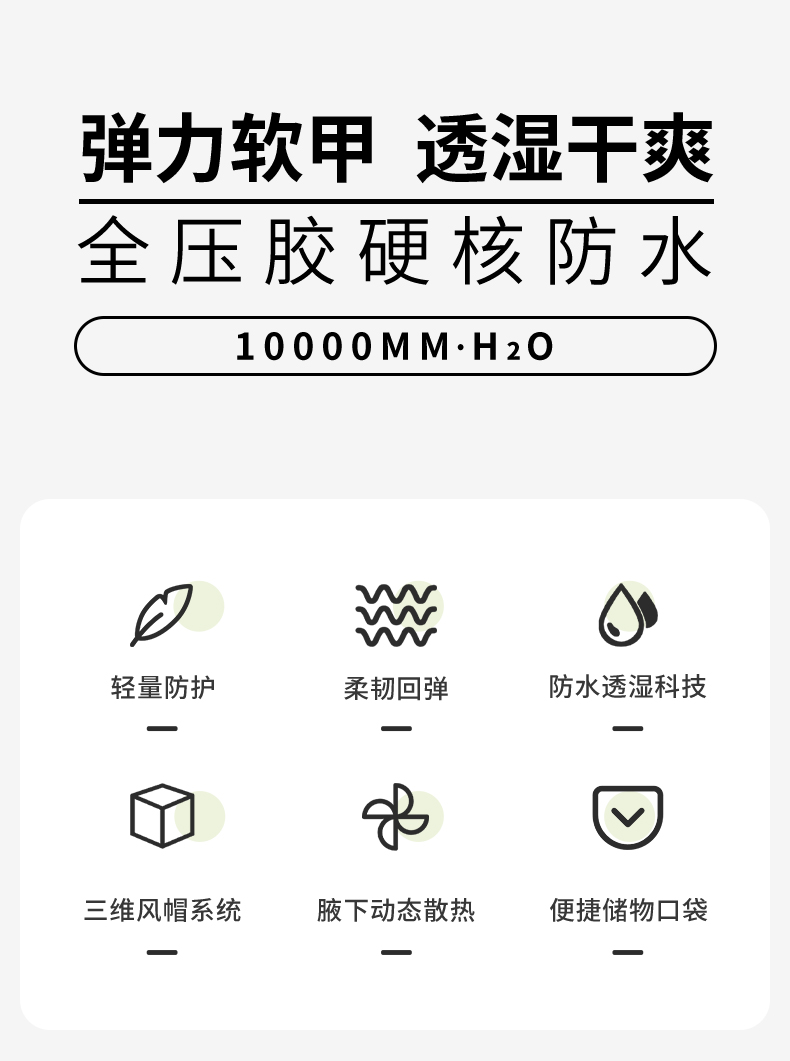 弹力软甲 透湿干爽

全压胶硬核防水

10000MM·$H_2O$

轻量防护

柔韧回弹

防水透湿科技

三维风帽系统

腋下动态散热

便捷储物口袋