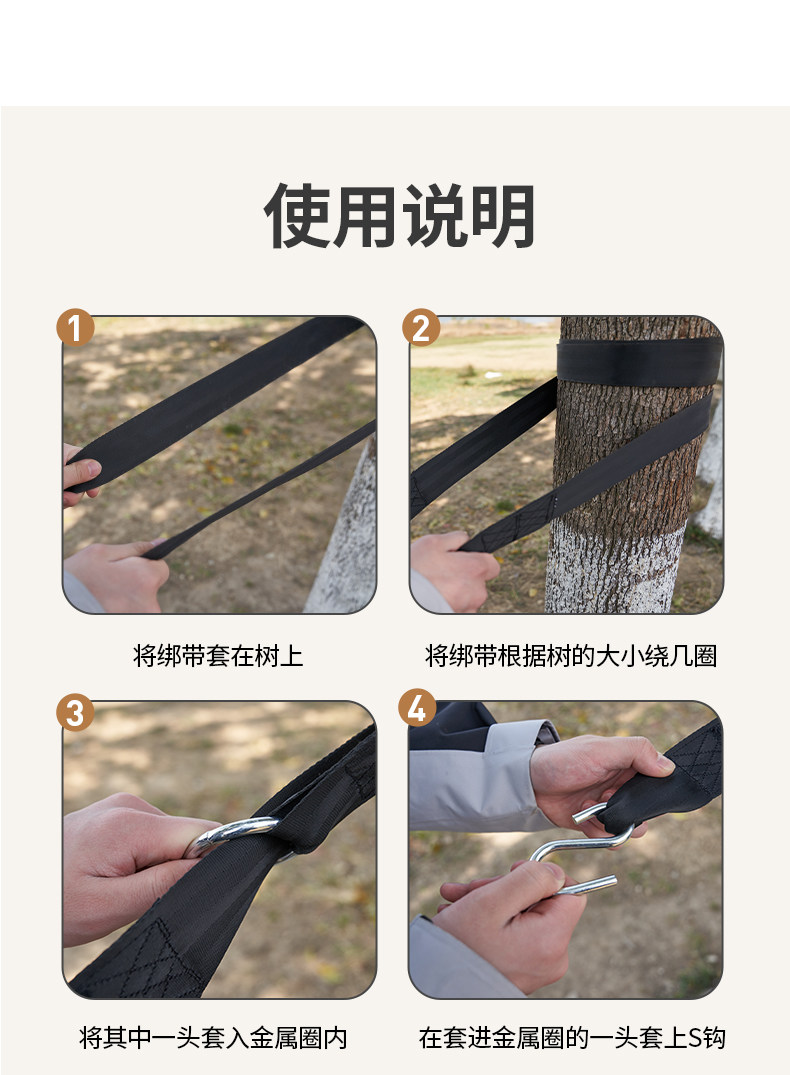 使用说明

1

将绑带套在树上

2

将绑带根据树的大小绕几圈

3

将其中一头套入金属圈内

4

在套进金属圈的一头套上S钩