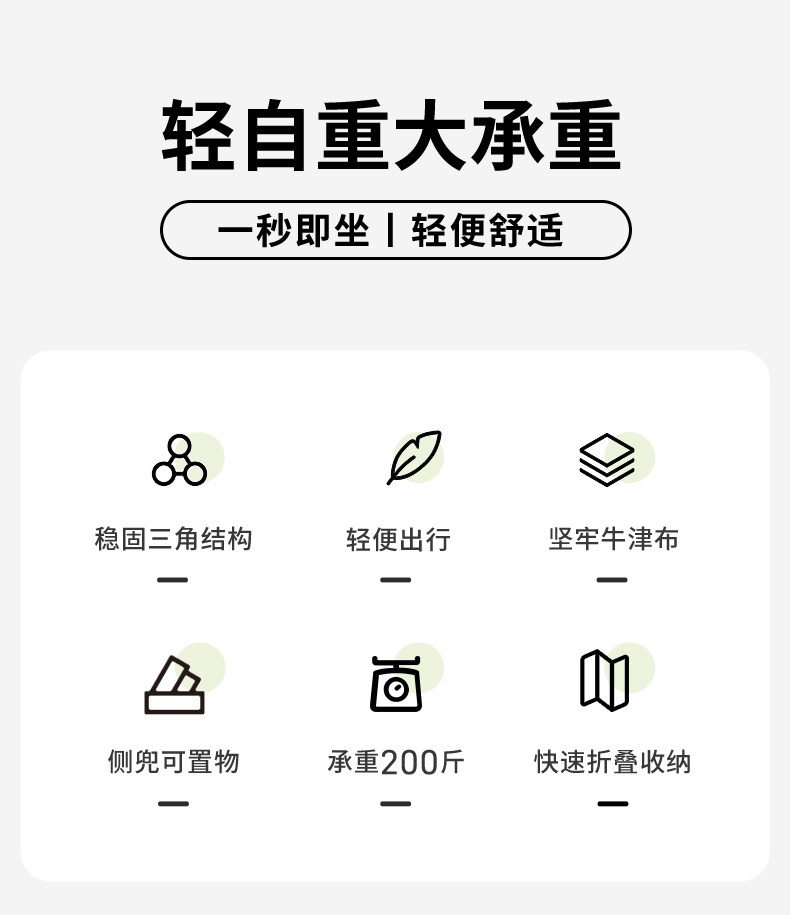 轻自重大承重

一秒即坐 | 轻便舒适

稳固三角结构

轻便出行

坚牢牛津布

侧兜可置物

承重200斤

快速折叠收纳