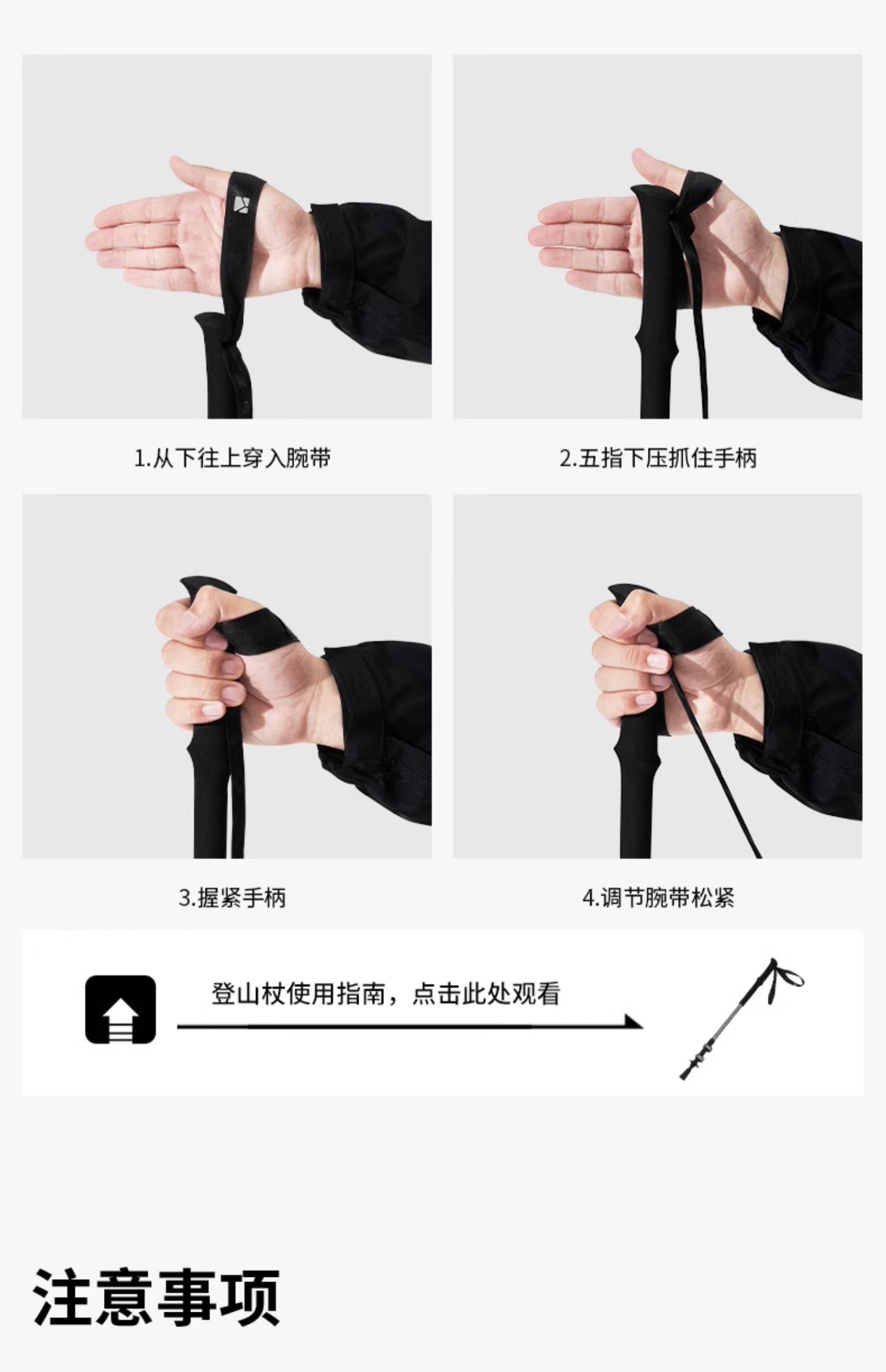 1.从下往上穿入腕带

2.五指下压抓住手柄

3.握紧手柄

4.调节腕带松紧

登山杖使用指南，点击此处观看

注意事项