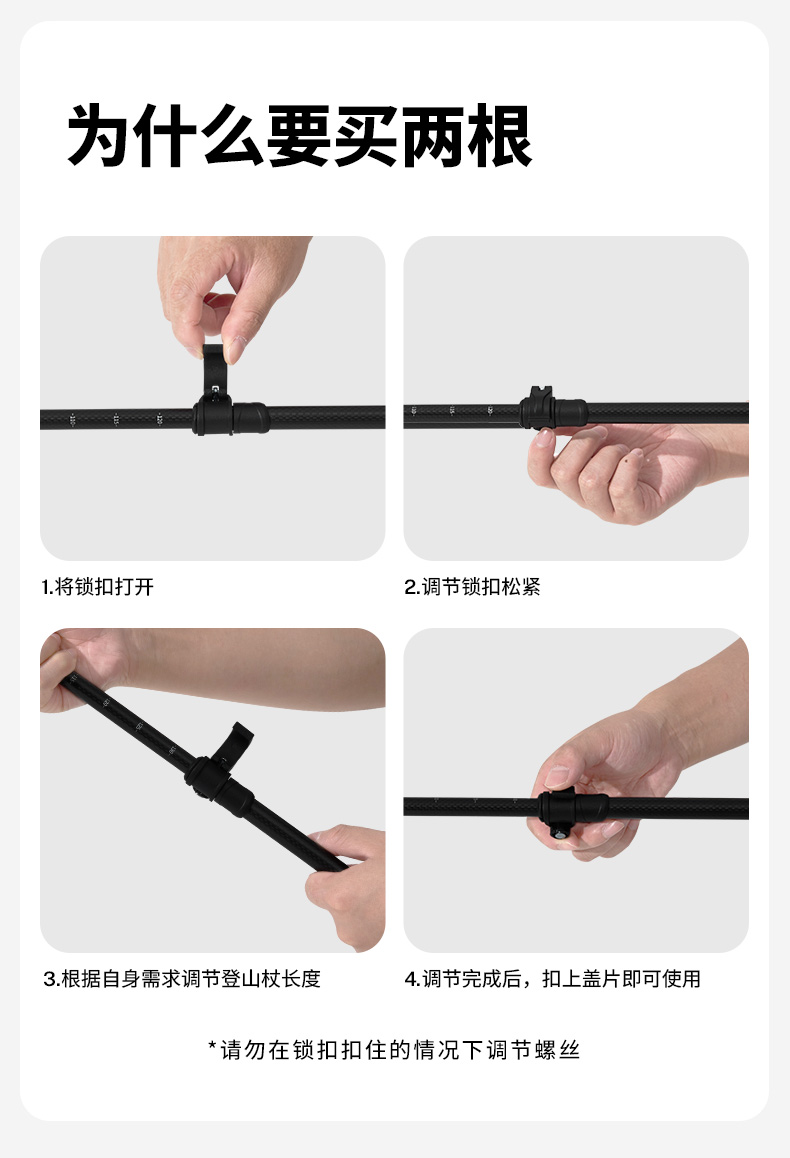 为什么要买两根

1.将锁扣打开

2.调节锁扣松紧

3.根据自身需求调节登山杖长度

4.调节完成后，扣上盖片即可使用

*请勿在锁扣扣住的情况下调节螺丝