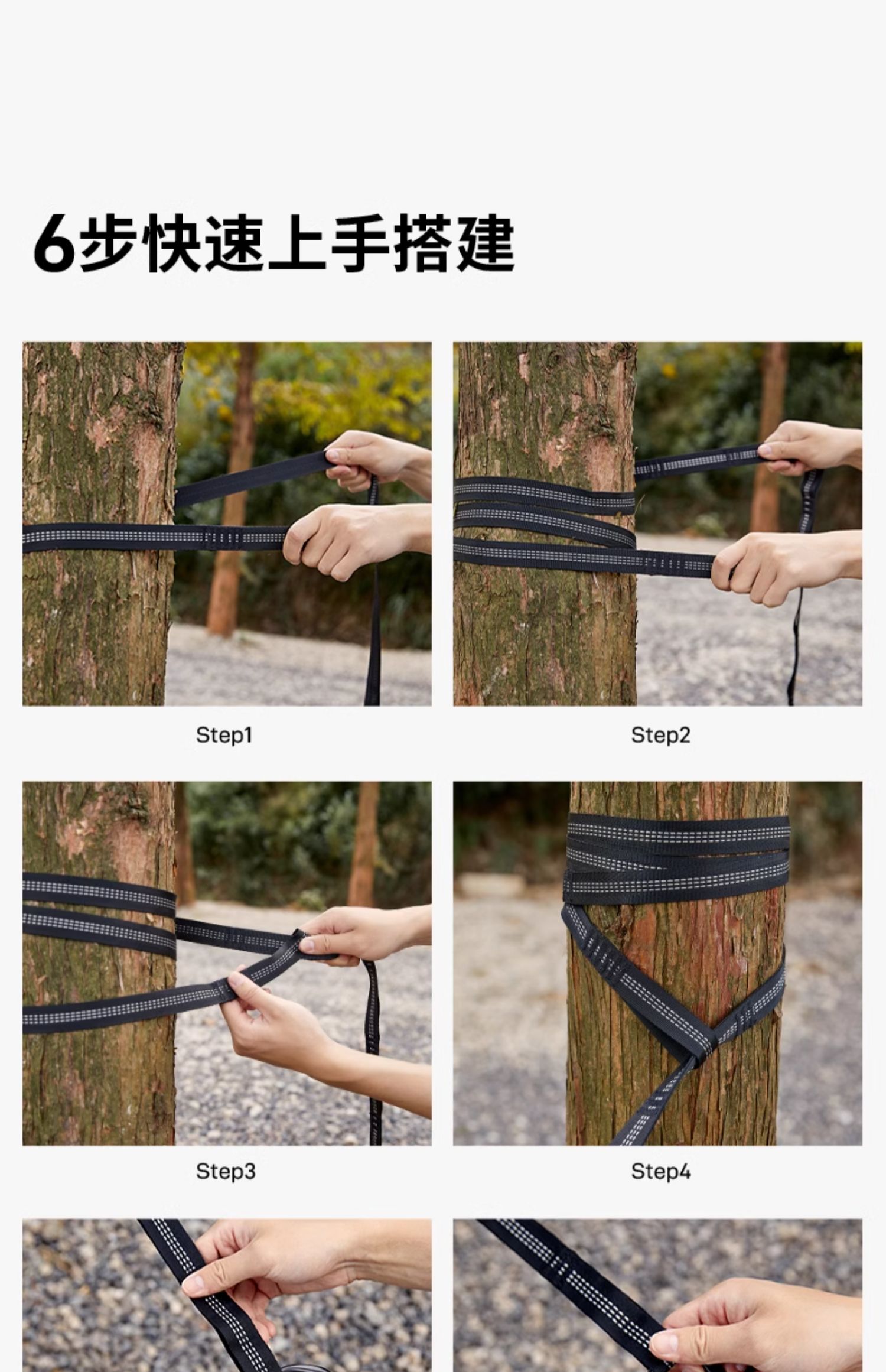 6步快速上手搭建

Step1

Step2

Step3

Step4