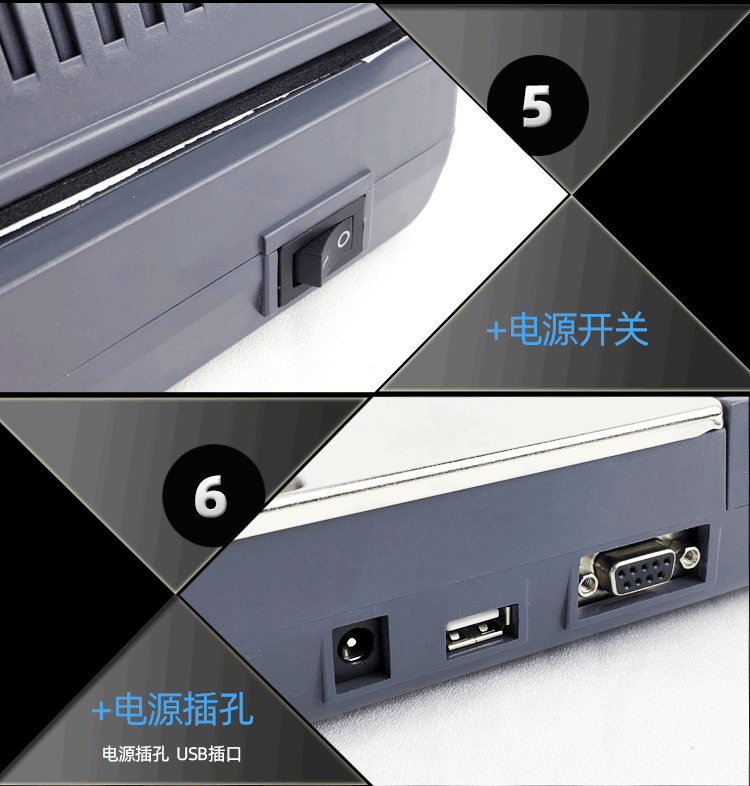 5

+电源开关

6

+电源插孔

电源插孔 USB插口