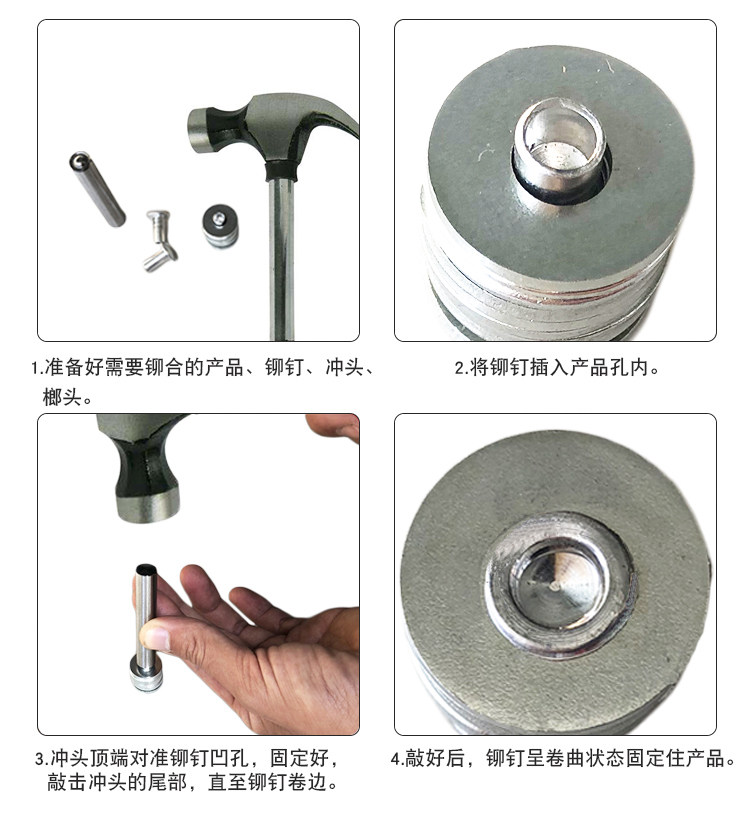 1.准备好需要铆合的产品、铆钉、冲头、榔头。

2.将铆钉插入产品孔内。

3.冲头顶端对准铆钉凹孔，固定好，敲击冲头的尾部，直至铆钉卷边。

4.敲好后，铆钉呈卷曲状态固定住产品。