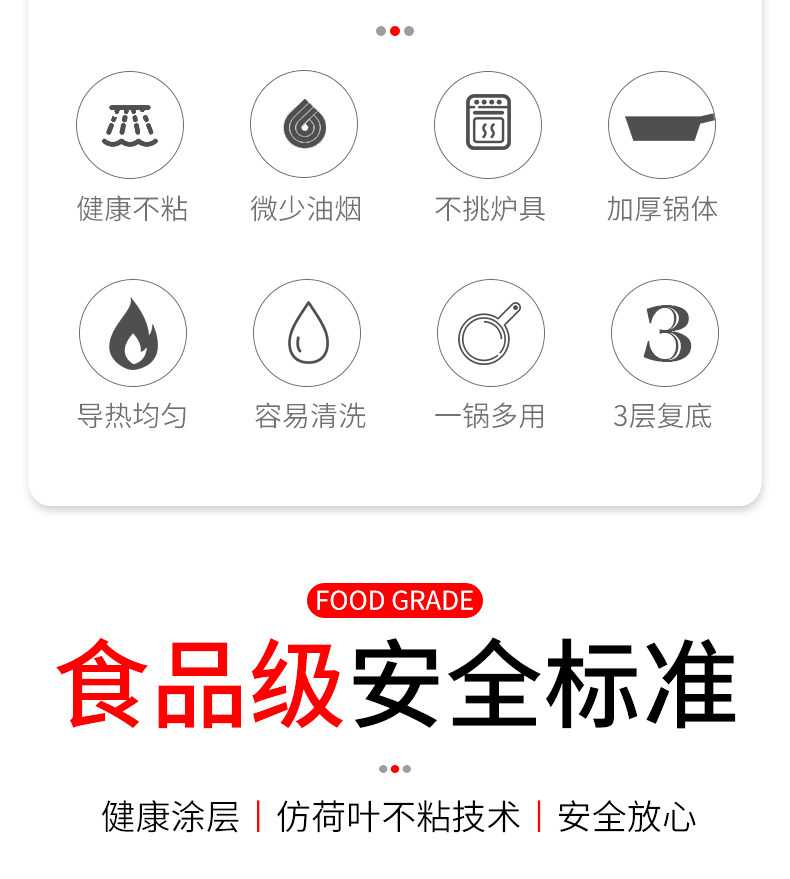 健康不粘 微少油烟 不挑炉具 加厚锅体

导热均匀 容易清洗 一锅多用 3层复底

FOOD GRADE

食品级安全标准

健康涂层 | 仿荷叶不粘技术 | 安全放心