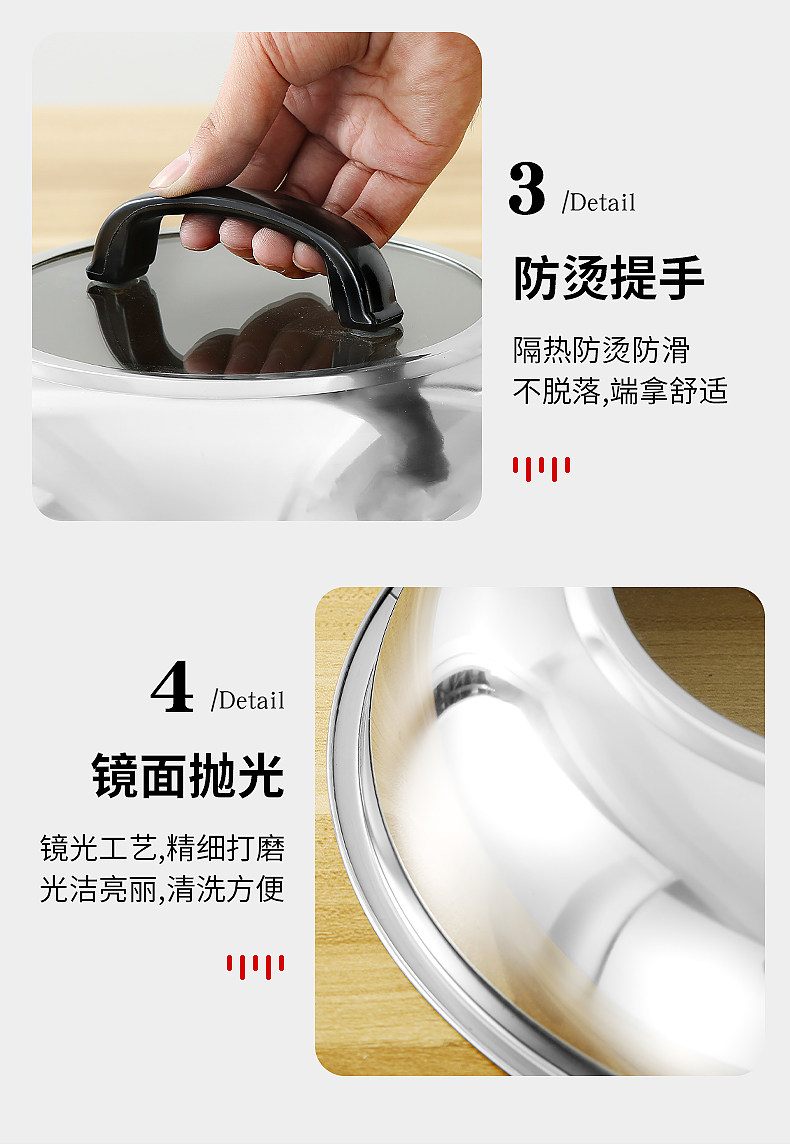 3 /Detail

防烫提手

隔热防烫防滑
不脱落,端拿舒适

4 /Detail

镜面抛光

镜光工艺,精细打磨
光洁亮丽,清洗方便