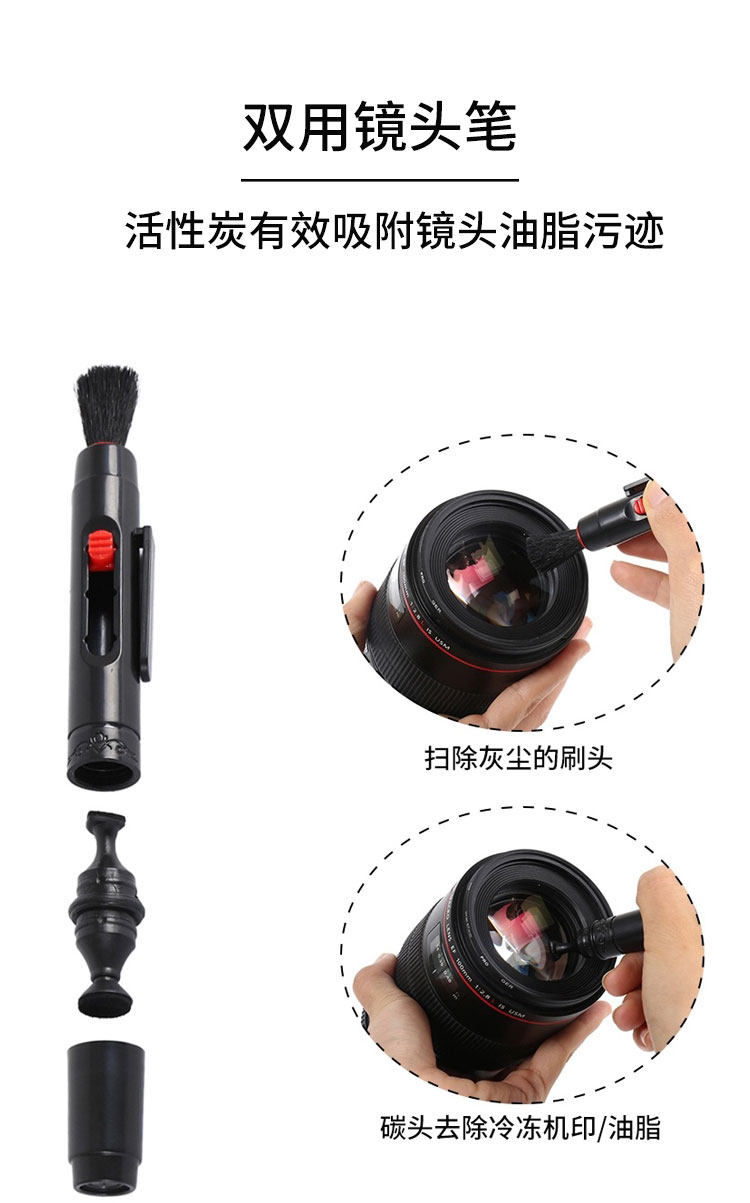 双用镜头笔

活性炭有效吸附镜头油脂污迹

扫除灰尘的刷头

碳头去除冷冻机印/油脂