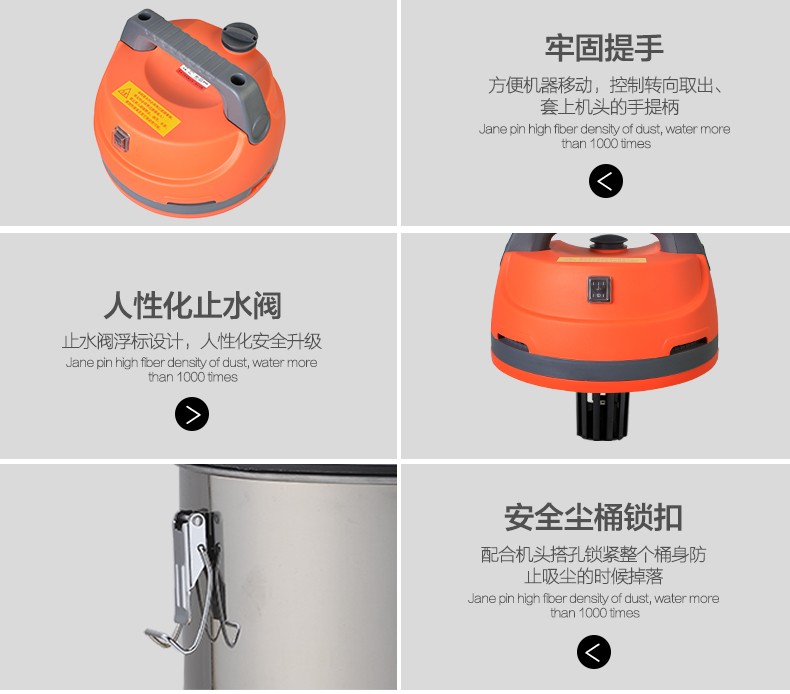 牢固提手

方便机器移动，控制转向取出、套上机头的手提柄

Jane pin high fiber density of dust, water more than 1000 times

人性化止水阀

止水阀浮标设计，人性化安全升级

Jane pin high fiber density of dust, water more than 1000 times

安全尘桶锁扣

配合机头搭孔锁紧整个桶身防止吸尘的时候掉落

Jane pin high fiber density of dust, water more than 1000 times