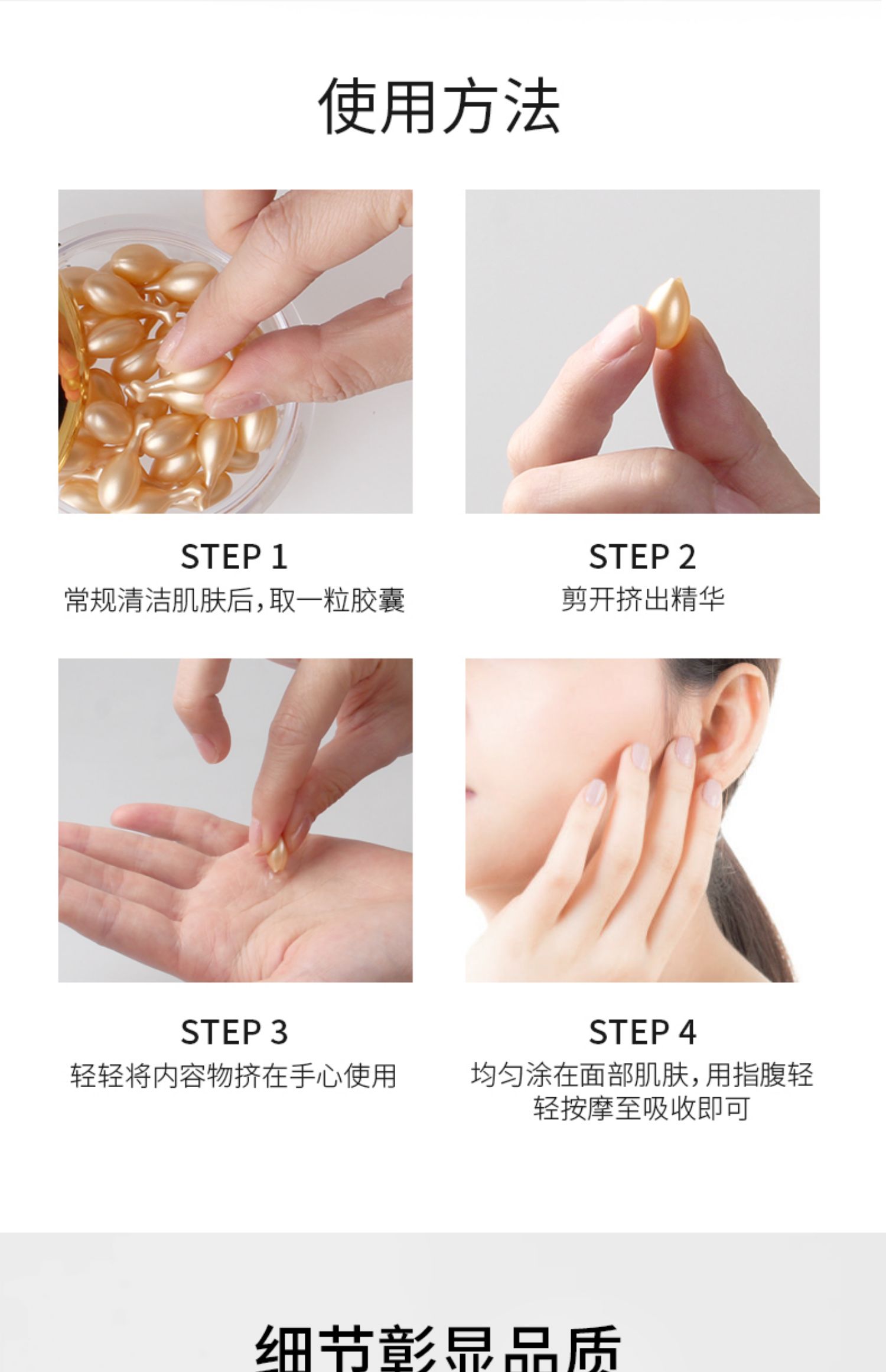 使用方法

STEP 1
常规清洁肌肤后，取一粒胶囊

STEP 2
剪开挤出精华

STEP 3
轻轻将内容物挤在手心使用

STEP 4
均匀涂在面部肌肤，用指腹轻轻按摩至吸收即可

细节彰显品质