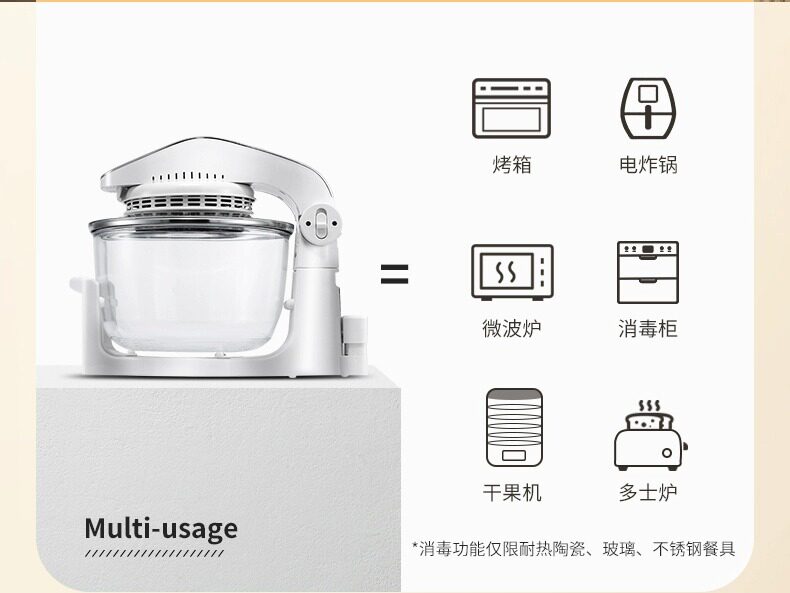 =

烤箱

电炸锅

微波炉

消毒柜

干果机

多士炉

Multi-usage

*消毒功能仅限耐热陶瓷、玻璃、不锈钢餐具