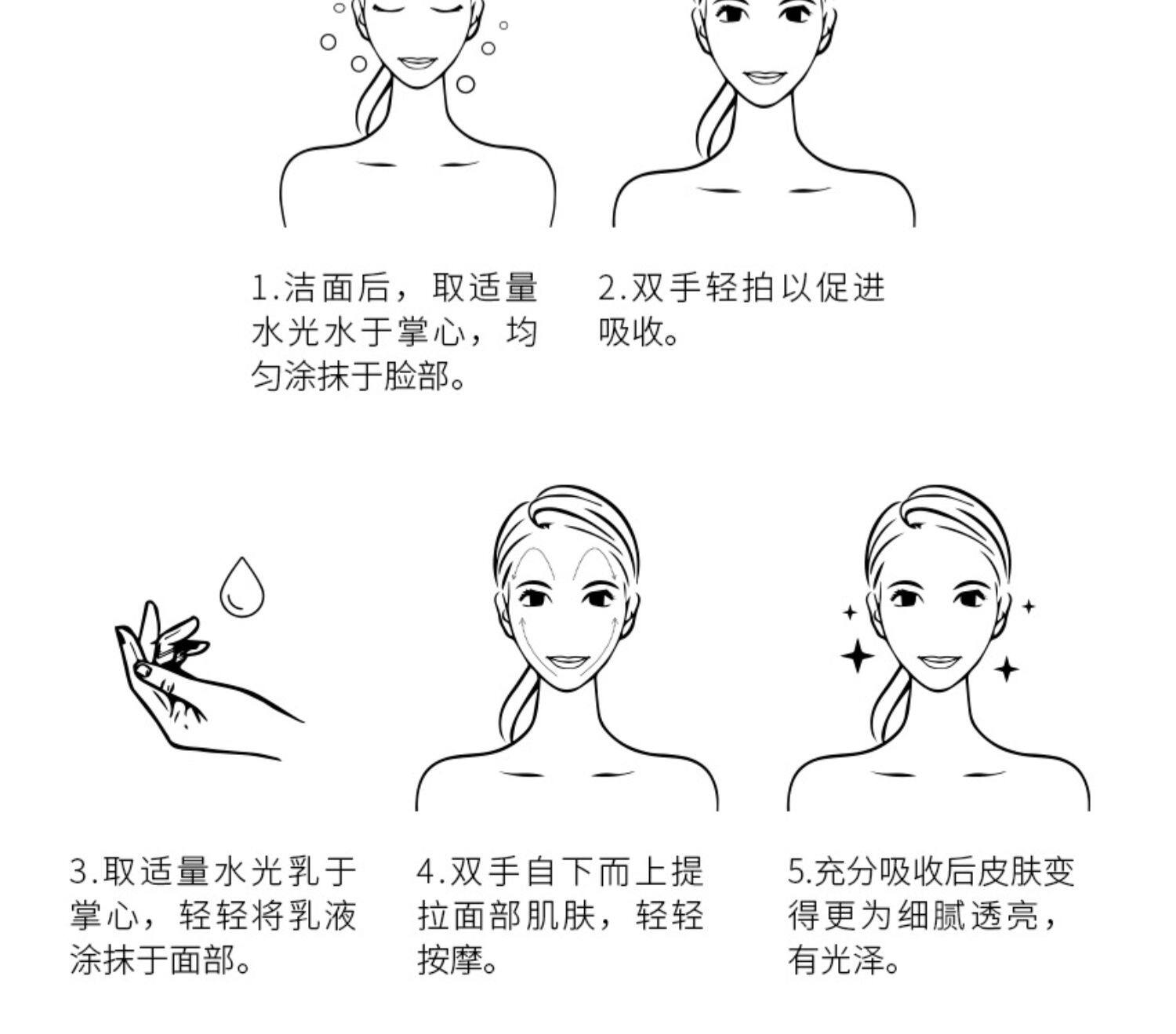 1.洁面后，取适量水光水于掌心，均匀涂抹于脸部。

2.双手轻拍以促进吸收。

3.取适量水光乳于掌心，轻轻将乳液涂抹于面部。

4.双手自下而上提拉面部肌肤，轻轻按摩。

5.充分吸收后皮肤变得更为细腻透亮，有光泽。