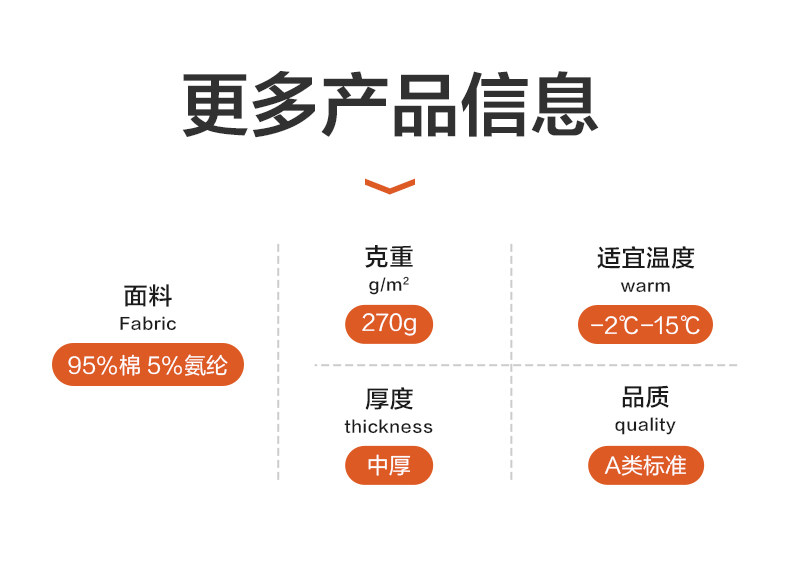 更多产品信息

面料
Fabric
95%棉 5%氨纶

克重
g/m²
270g

厚度
thickness
中厚

适宜温度
warm
-2℃-15℃

品质
quality
A类标准