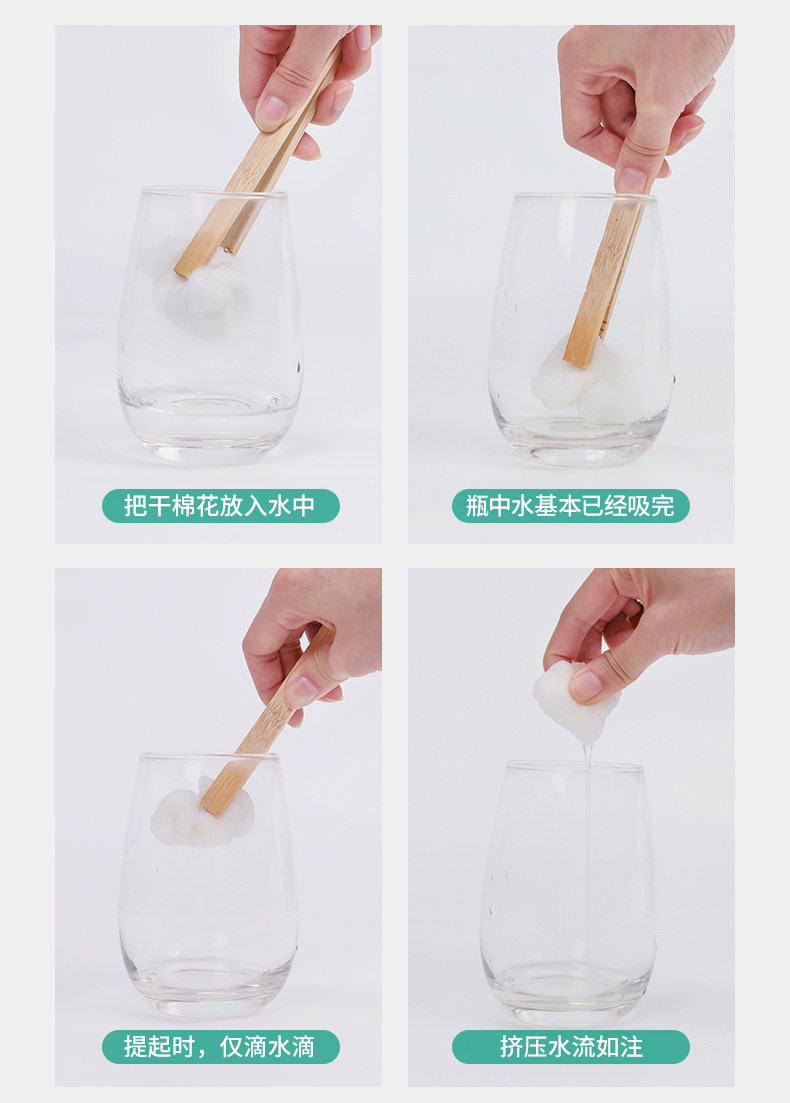 把干棉花放入水中

瓶中水基本已经吸完

提起时，仅滴水滴

挤压水流如注