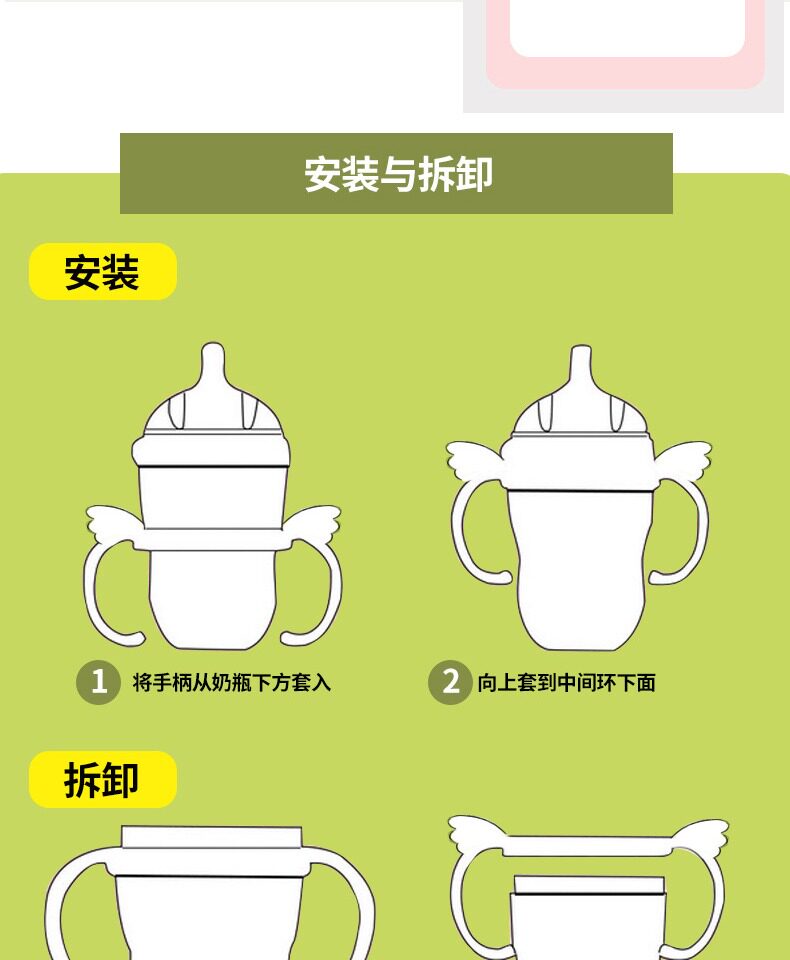 安装与拆卸

安装

1 将手柄从奶瓶下方套入

2 向上套到中间环下面

拆卸