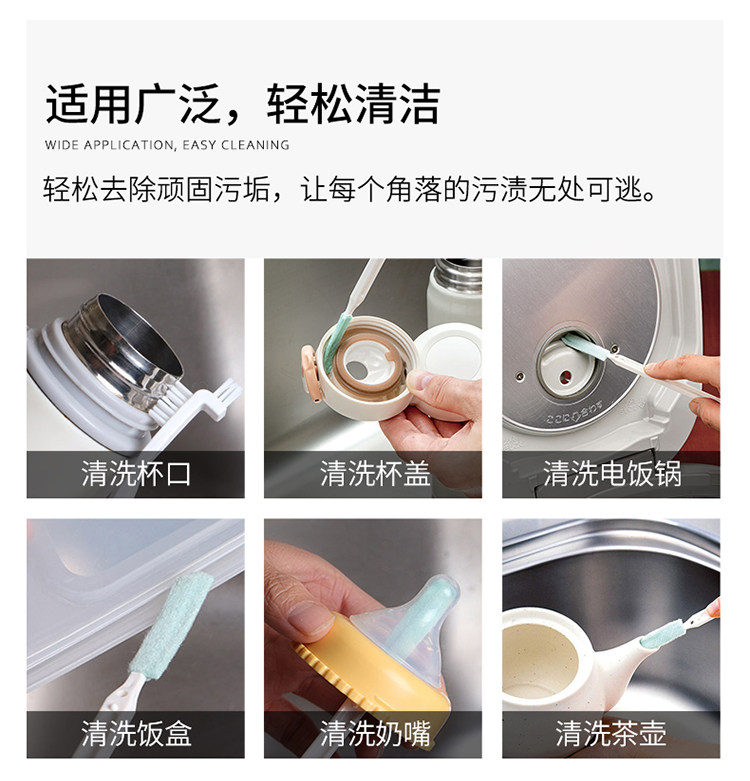 适用广泛，轻松清洁

WIDE APPLICATION, EASY CLEANING

轻松去除顽固污垢，让每个角落的污渍无处可逃。

清洗杯口

清洗杯盖

清洗电饭锅

清洗饭盒

清洗奶嘴

清洗茶壶