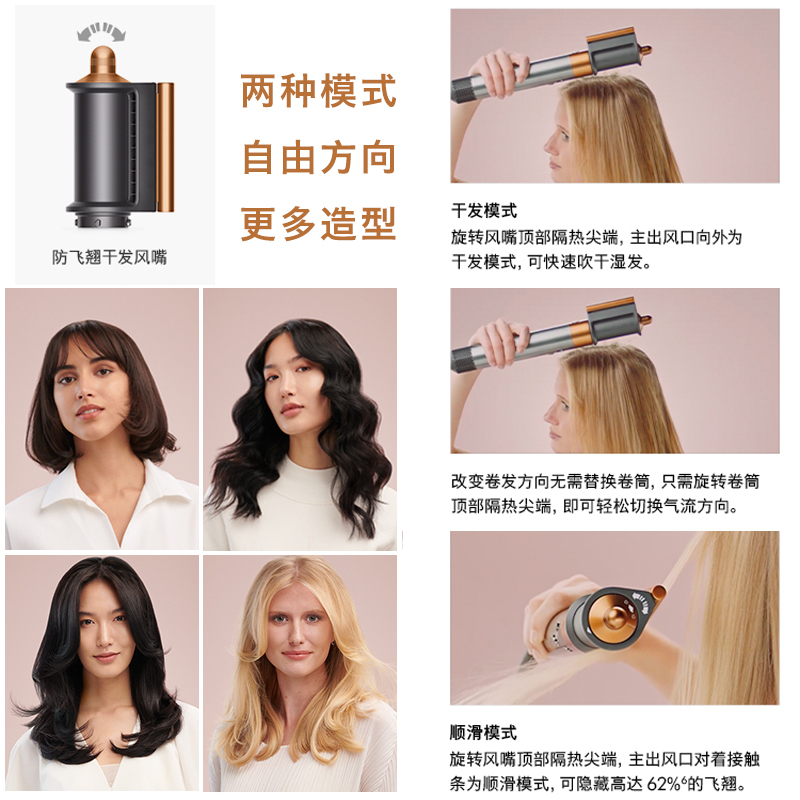 防飞翘干发风嘴

两种模式
自由方向
更多造型

干发模式
旋转风嘴顶部隔热尖端，主出风口向外为干发模式，可快速吹干湿发。

改变卷发方向无需替换卷筒，只需旋转卷筒顶部隔热尖端，即可轻松切换气流方向。

顺滑模式
旋转风嘴顶部隔热尖端，主出风口对着接触条为顺滑模式，可隐藏高达 62%$^6$的飞翘。