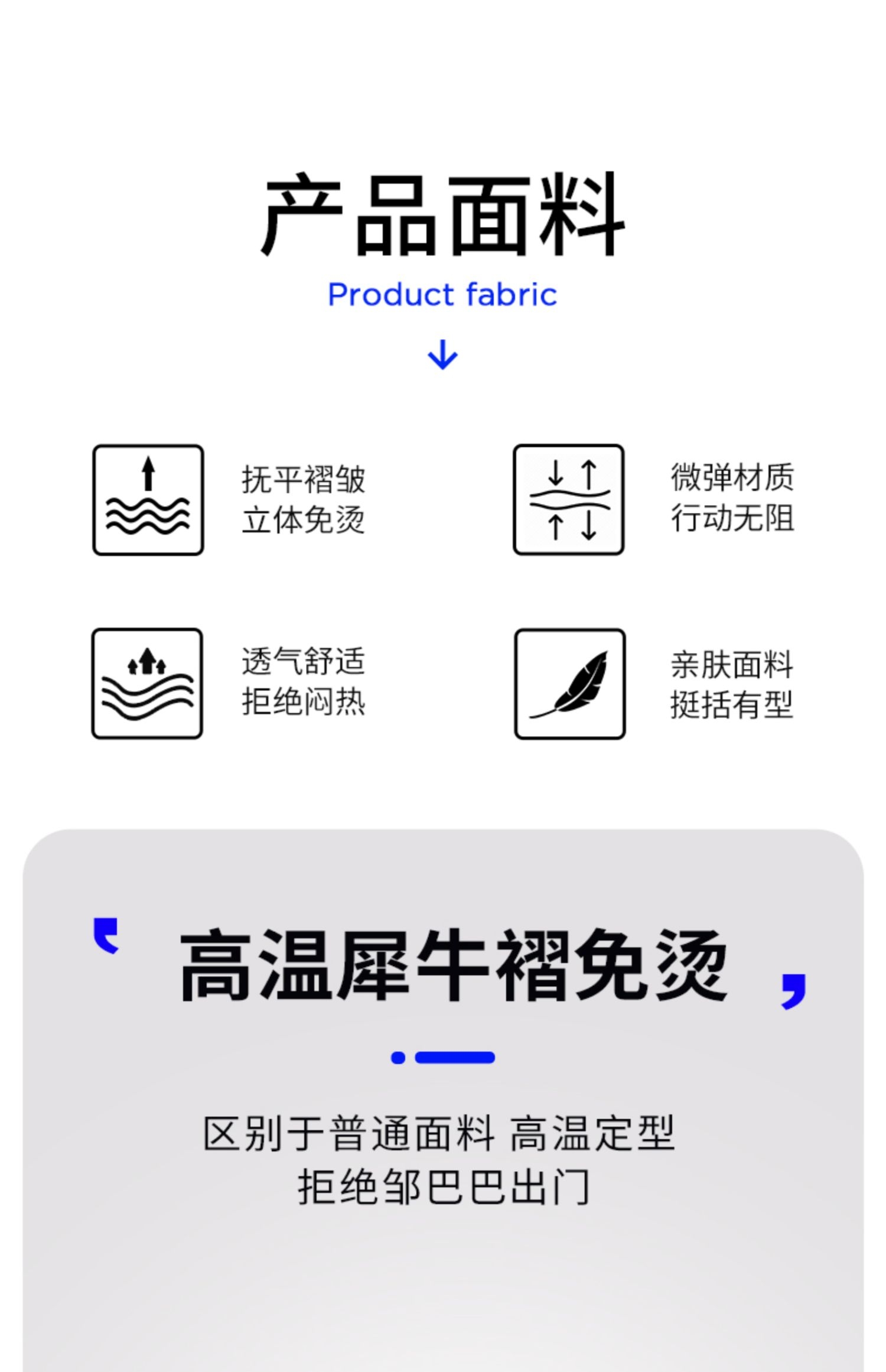 产品面料

Product fabric

↓

抚平褶皱
立体免烫

微弹材质
行动无阻

透气舒适
拒绝闷热

亲肤面料
挺括有型

高温犀牛褶免烫

区别于普通面料 高温定型
拒绝邹巴巴出门