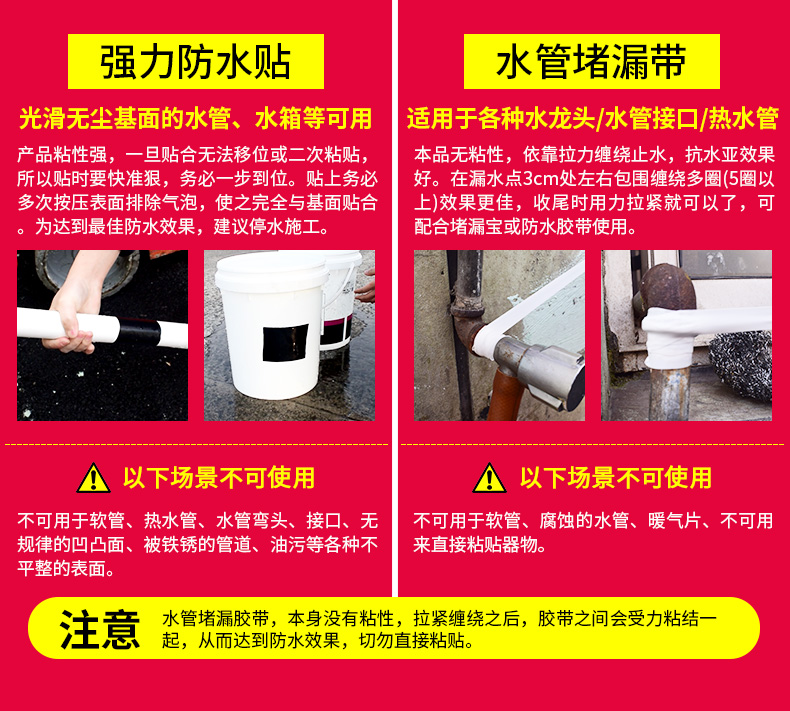 强力防水贴

光滑无尘基面的水管、水箱等可用

产品粘性强，一旦贴合无法移位或二次粘贴，所以贴时要快准狠，务必一步到位。贴上务必多次按压表面排除气泡，使之完全与基面贴合。为达到最佳防水效果，建议停水施工。

以下场景不可使用

不可用于软管、热水管、水管弯头、接口、无规律的凹凸面、被铁锈的管道、油污等各种不平整的表面。

水管堵漏带

适用于各种水龙头/水管接口/热水管

本品无粘性，依靠拉力缠绕止水，抗水亚效果好。在漏水点3cm处左右包围缠绕多圈(5圈以上)效果更佳，收尾时用力拉紧就可以了，可配合堵漏宝或防水胶带使用。

以下场景不可使用

不可用于软管、腐蚀的水管、暖气片、不可用来直接粘贴器物。

注意

水管堵漏胶带，本身没有粘性，拉紧缠绕之后，胶带之间会受力粘结一起，从而达到防水效果，切勿直接粘贴。