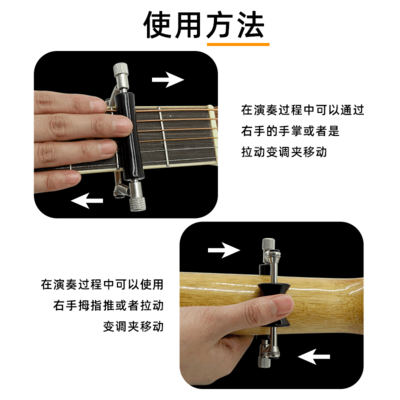 使用方法

在演奏过程中可以通过
右手的手掌或者是
拉动变调夹移动

在演奏过程中可以使用
右手拇指推或者拉动
变调夹移动