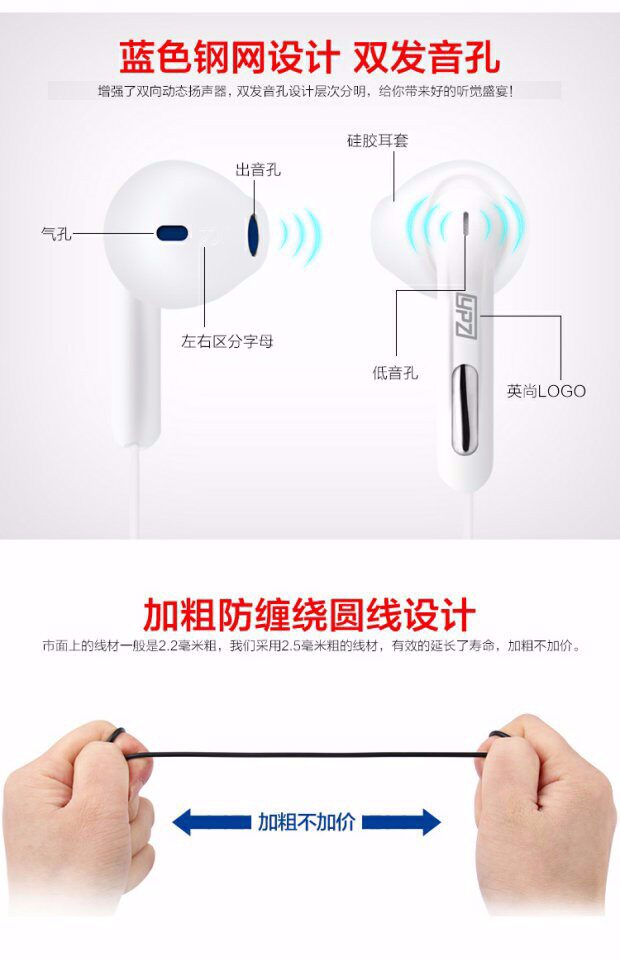 蓝色钢网设计 双发音孔

增强了双向动态扬声器，双发音孔设计层次分明，给你带来好的听觉盛宴！

硅胶耳套

出音孔

气孔

左右区分字母

低音孔

英尚LOGO

YPZ

加粗防缠绕圆线设计

市面上的线材一般是2.2毫米粗，我们采用2.5毫米粗的线材，有效的延长了寿命，加粗不加价。

加粗不加价