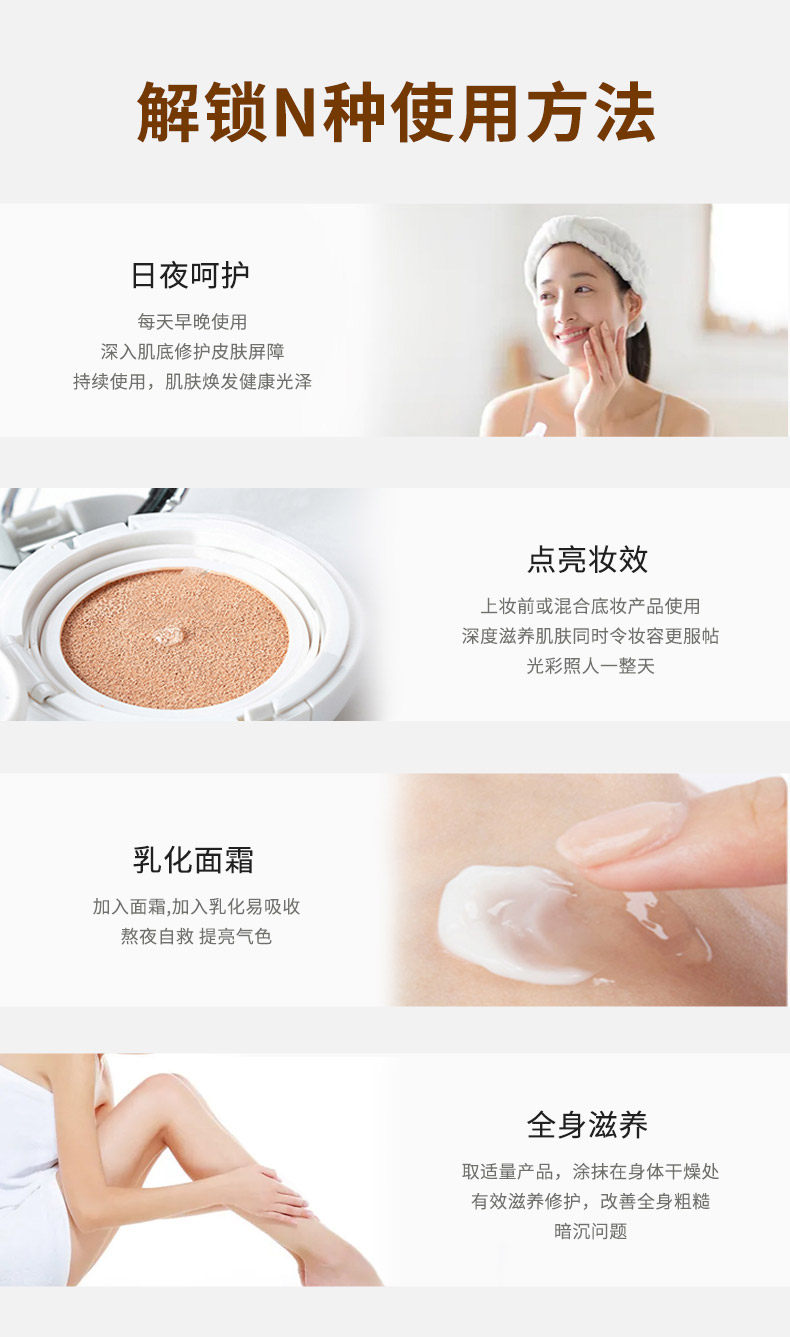 解锁N种使用方法

日夜呵护

每天早晚使用
深入肌底修护皮肤屏障
持续使用，肌肤焕发健康光泽

点亮妆效

上妆前或混合底妆产品使用
深度滋养肌肤同时令妆容更服帖
光彩照人一整天

乳化面霜

加入面霜,加入乳化易吸收
熬夜自救 提亮气色

全身滋养

取适量产品，涂抹在身体干燥处
有效滋养修护，改善全身粗糙
暗沉问题