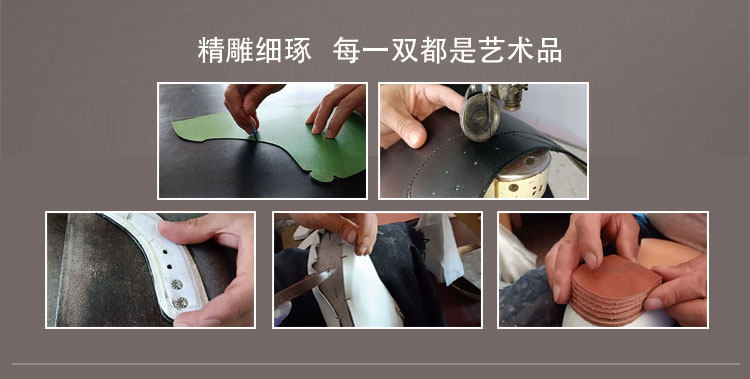 精雕细琢 每一双都是艺术品