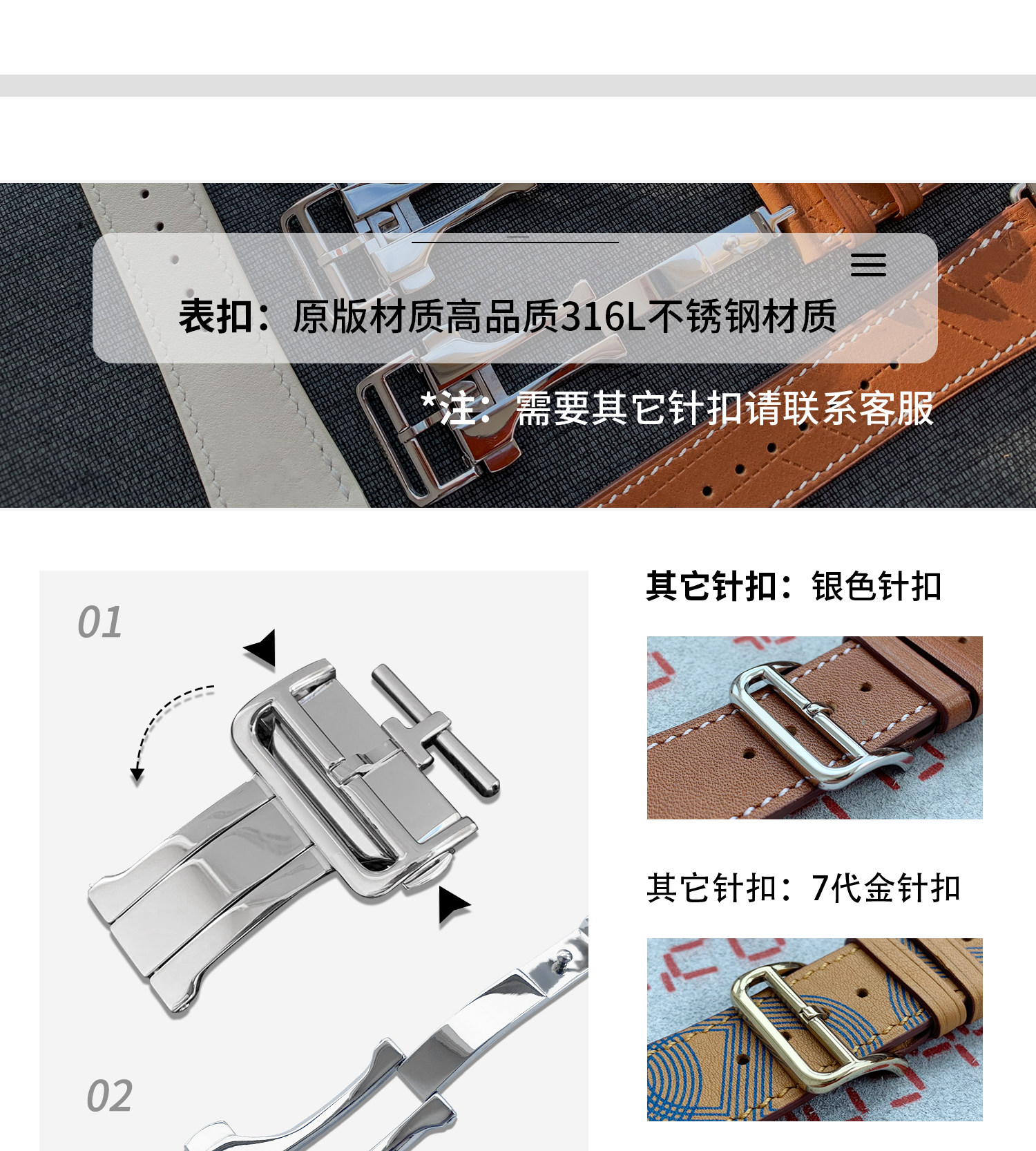 表扣：原版材质高品质316L不锈钢材质

*注：需要其它针扣请联系客服

01

02

其它针扣：银色针扣

其它针扣：7代金针扣