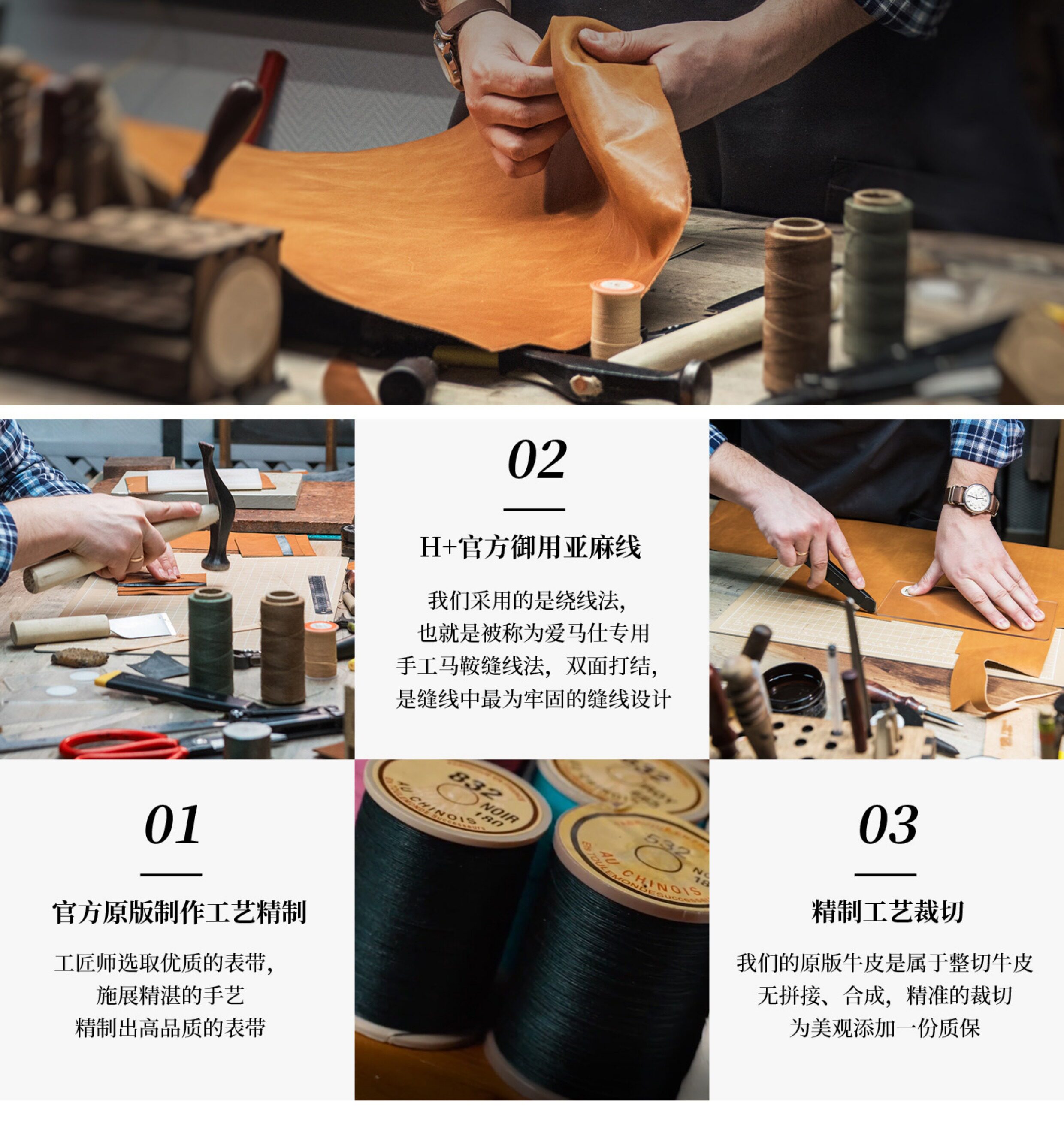 02

H+官方御用亚麻线

我们采用的是绕线法，
也就是被称为爱马仕专用
手工马鞍缝线法，双面打结，
是缝线中最为牢固的缝线设计

01

官方原版制作工艺精制

工匠师选取优质的表带，
施展精湛的手艺
精制出高品质的表带

832 NOIR 180 AU CHINOIS

532 AU CHINOIS

03

精制工艺裁切

我们的原版牛皮是属于整切牛皮
无拼接、合成，精准的裁切
为美观添加一份质保