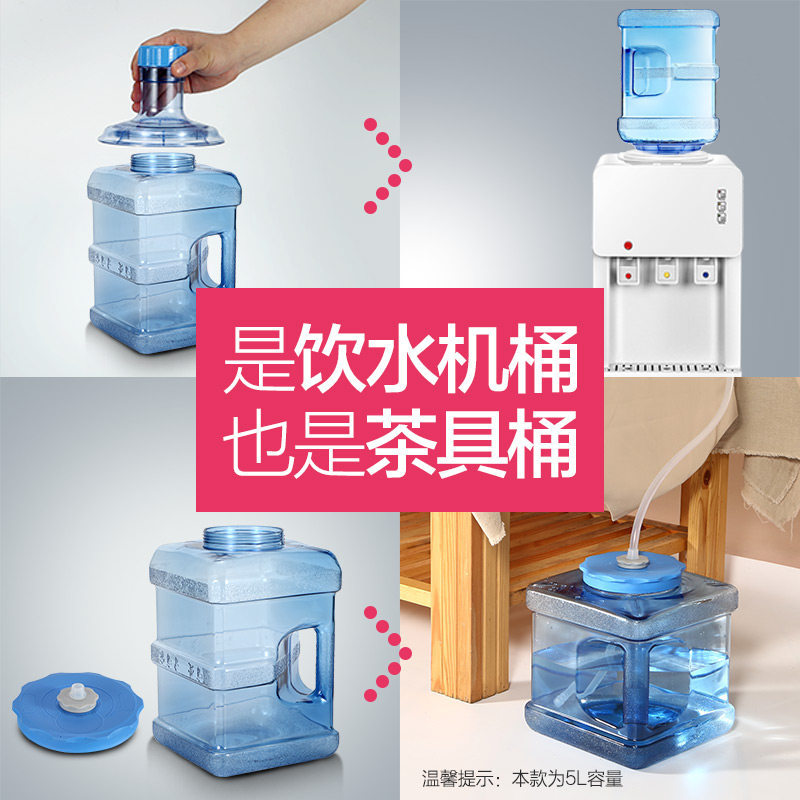 是饮水机桶
也是茶具桶

温馨提示：本款为5L容量