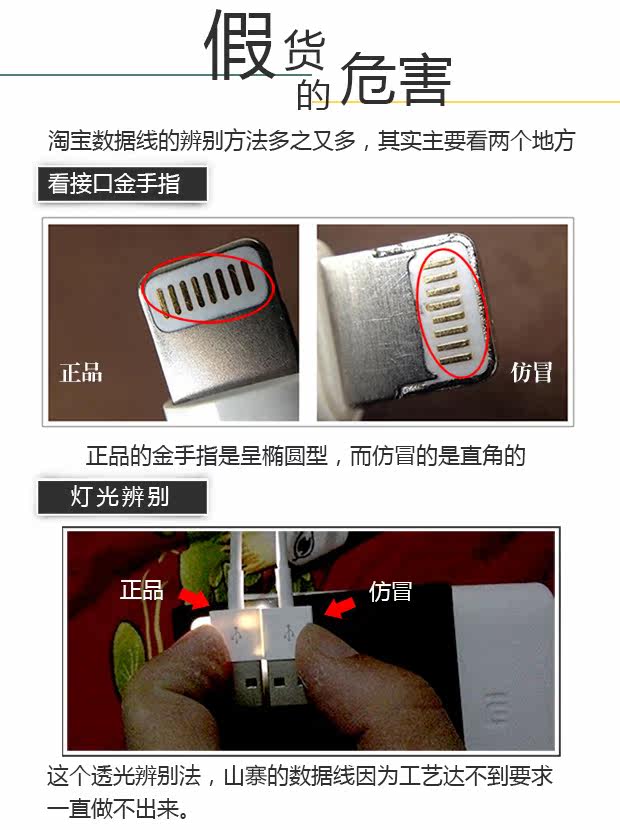 假货的危害

淘宝数据线的辨别方法多之又多，其实主要看两个地方

看接口金手指

正品

仿冒

正品的金手指是呈椭圆型，而仿冒的是直角的

灯光辨别

正品

仿冒

这个透光辨别法，山寨的数据线因为工艺达不到要求一直做不出来。