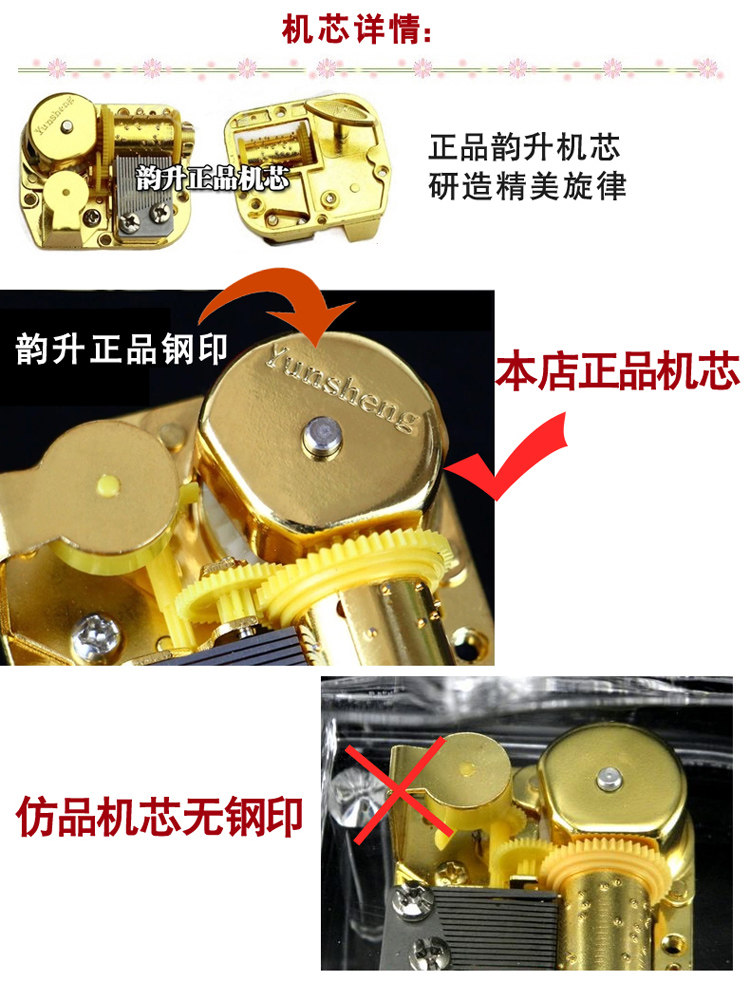 机芯详情:

Yunsheng

韵升正品机芯

正品韵升机芯
研造精美旋律

韵升正品钢印

Yunsheng

本店正品机芯

仿品机芯无钢印