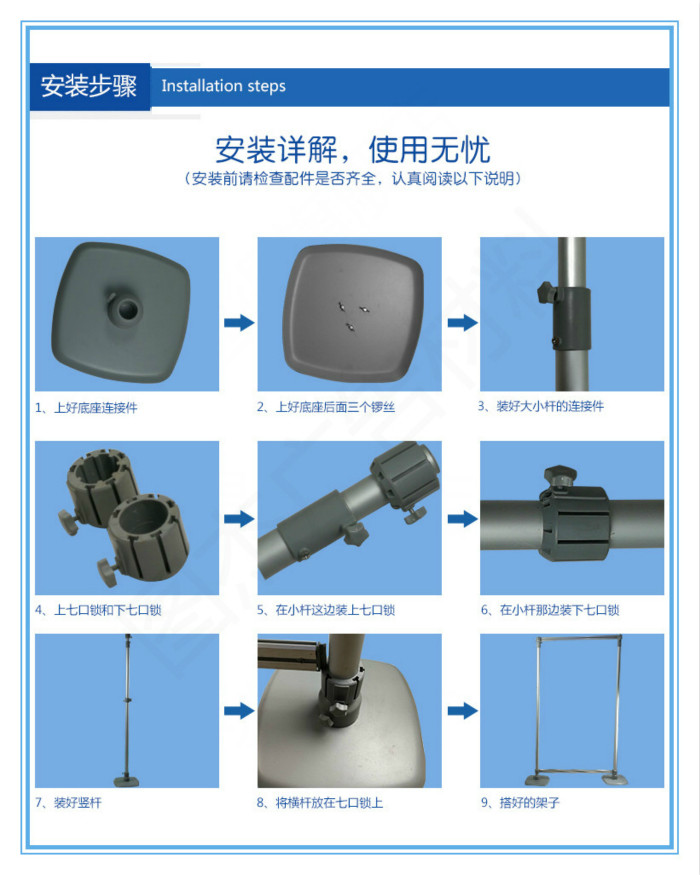 安装步骤 Installation steps

安装详解，使用无忧

（安装前请检查配件是否齐全，认真阅读以下说明）

1、上好底座连接件

2、上好底座后面三个锣丝

3、装好大小杆的连接件

4、上七口锁和下七口锁

5、在小杆这边装上七口锁

6、在小杆那边装下七口锁

7、装好竖杆

8、将横杆放在七口锁上

9、搭好的架子