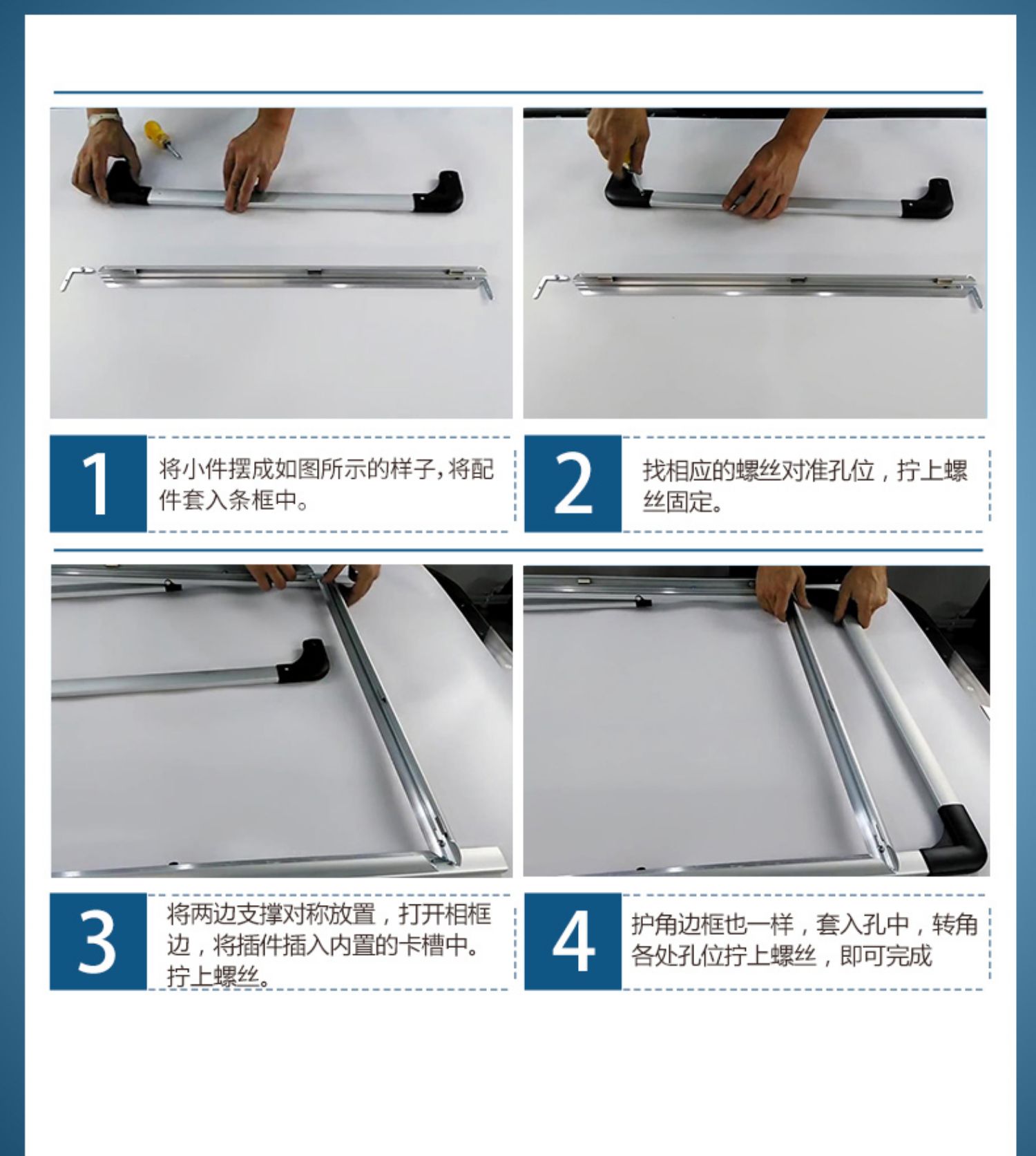 1

将小件摆成如图所示的样子，将配件套入条框中。

2

找相应的螺丝对准孔位，拧上螺丝固定。

3

将两边支撑对称放置，打开相框边，将插件插入内置的卡槽中。拧上螺丝。

4

护角边框也一样，套入孔中，转角各处孔位拧上螺丝，即可完成