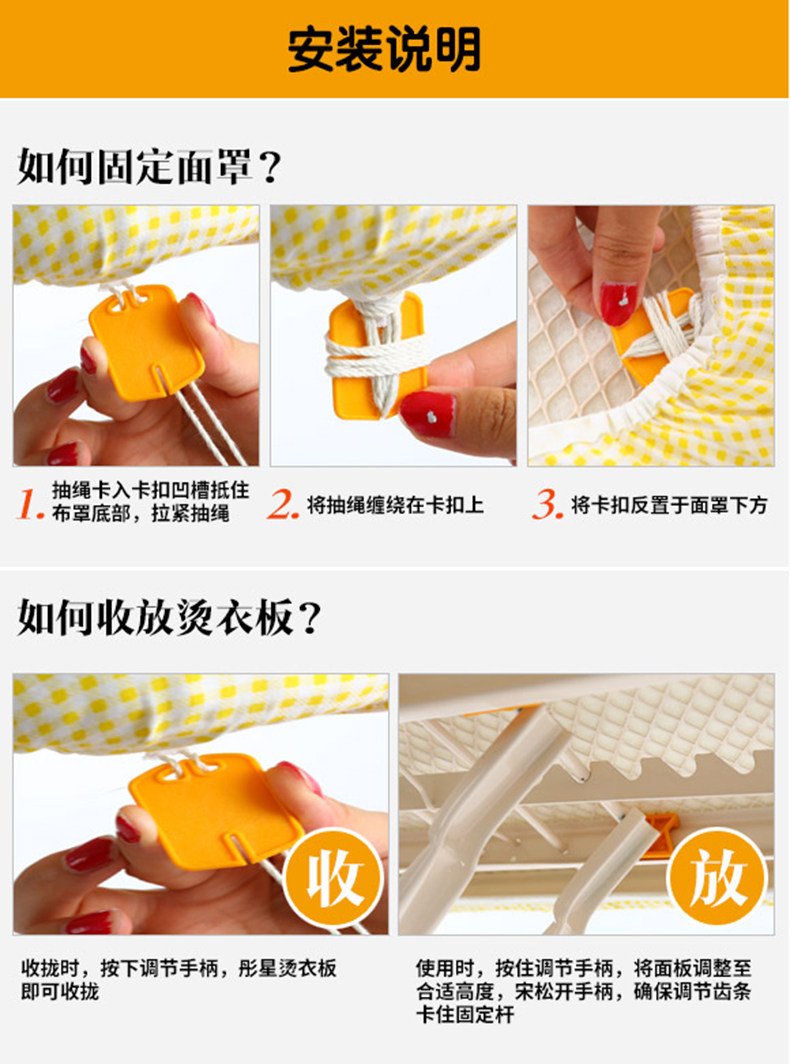 安装说明

如何固定面罩？

1. 抽绳卡入卡扣凹槽抵住布罩底部，拉紧抽绳

2. 将抽绳缠绕在卡扣上

3. 将卡扣反置于面罩下方

如何收放烫衣板？

收

放

收拢时，按下调节手柄，彤星烫衣板即可收拢

使用时，按住调节手柄，将面板调整至合适高度，宋松开手柄，确保调节齿条卡住固定杆