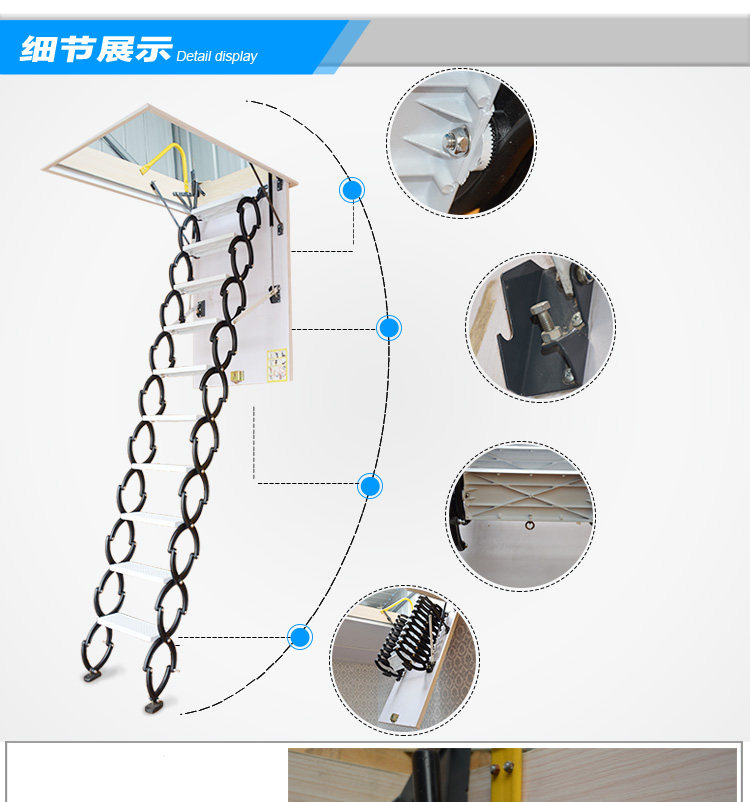 细节展示 Detail display