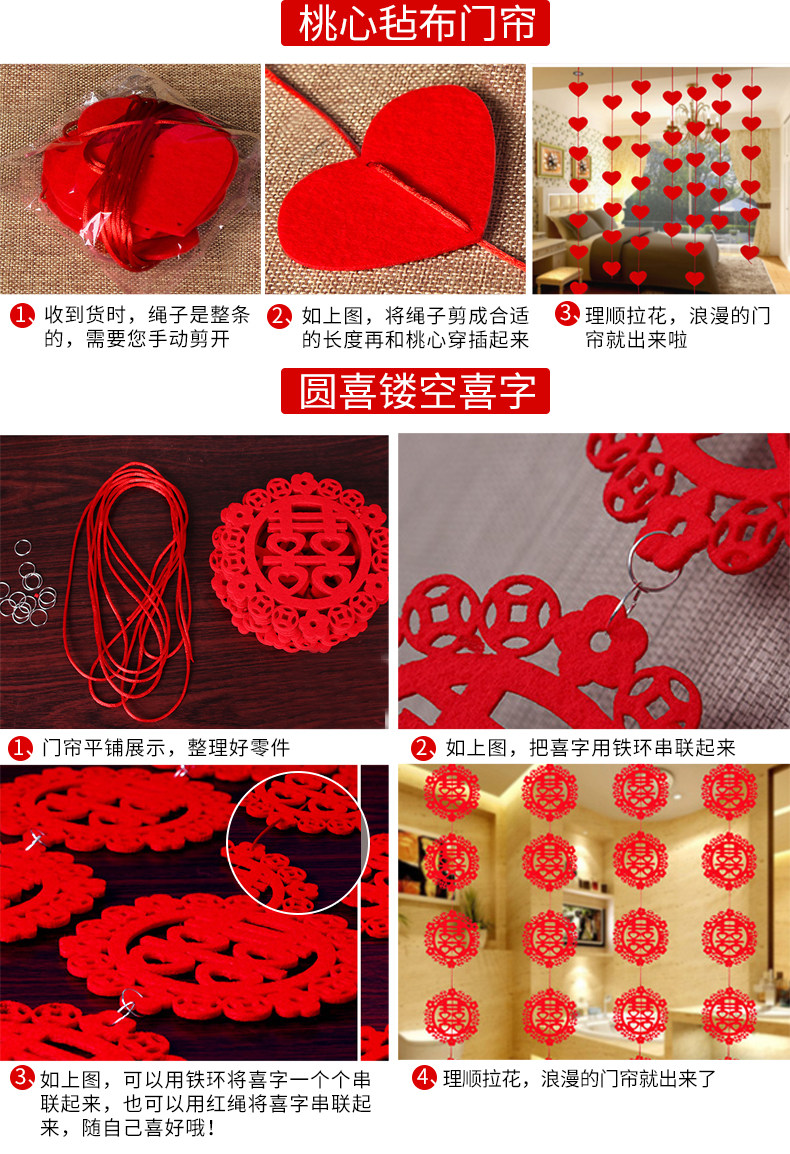 桃心毡布门帘

1、收到货时，绳子是整条的，需要您手动剪开

2、如上图，将绳子剪成合适的长度再和桃心穿插起来

3、理顺拉花，浪漫的门帘就出来啦

圆喜镂空喜字

1、门帘平铺展示，整理好零件

2、如上图，把喜字用铁环串联起来

3、如上图，可以用铁环将喜字一个个串联起来，也可以用红绳将喜字串联起来，随自己喜好哦！

4、理顺拉花，浪漫的门帘就出来了