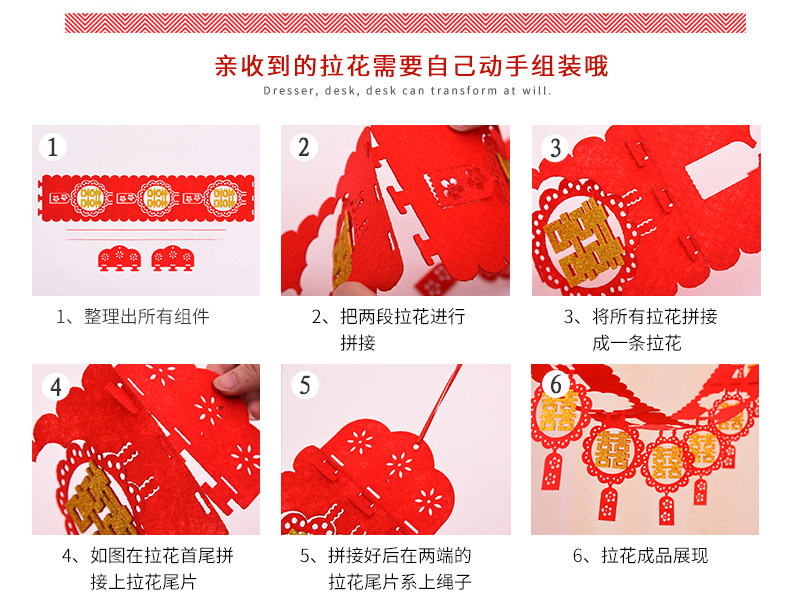 亲收到的拉花需要自己动手组装哦
Dresser, desk, desk can transform at will.

1

1、整理出所有组件

2

2、把两段拉花进行拼接

3

3、将所有拉花拼接成一条拉花

4

4、如图在拉花首尾拼接上拉花尾片

5

5、拼接好后在两端的拉花尾片系上绳子

6

6、拉花成品展现