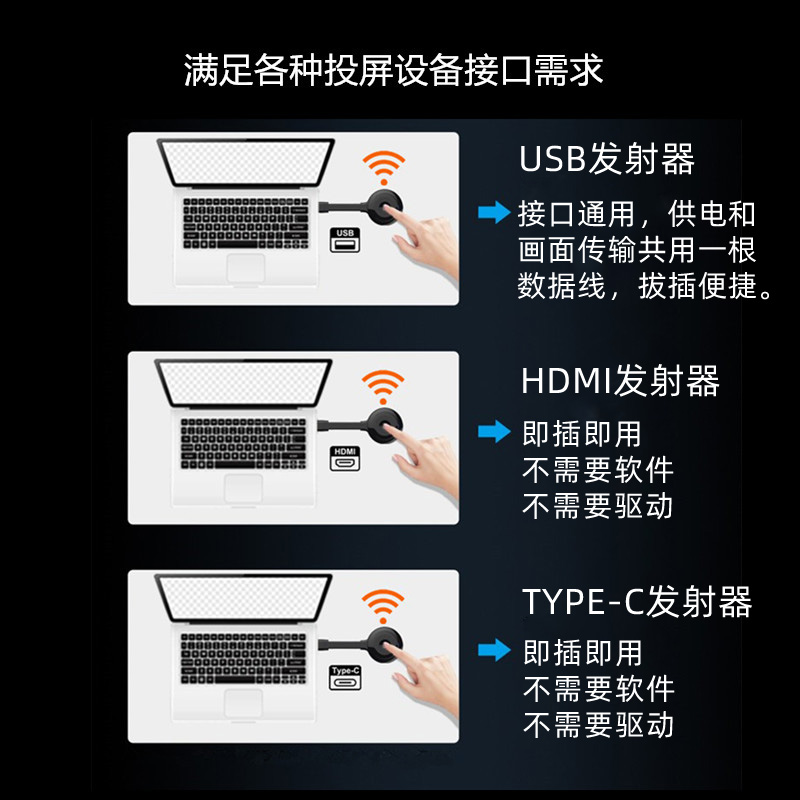 满足各种投屏设备接口需求

USB

USB发射器

接口通用，供电和画面传输共用一根数据线，拔插便捷。

HDMI

HDMI发射器

即插即用
不需要软件
不需要驱动

Type-C

TYPE-C发射器

即插即用
不需要软件
不需要驱动