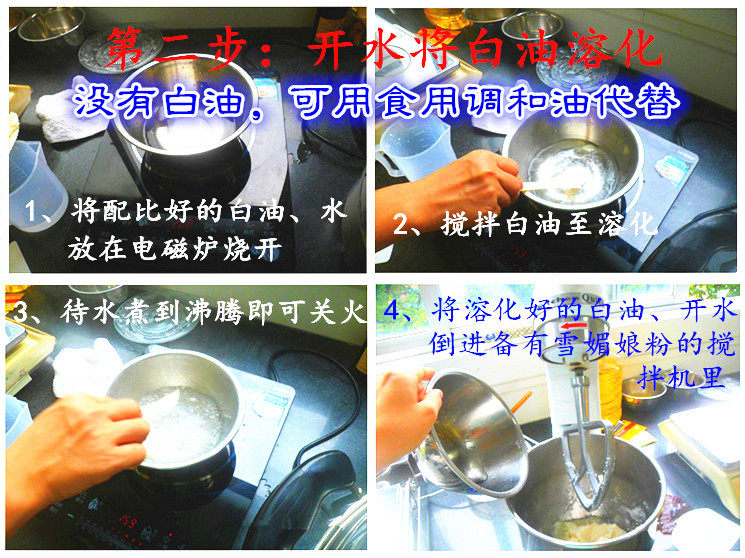 第二步：开水将白油溶化

没有白油，可用食用调和油代替

1、将配比好的白油、水放在电磁炉烧开

2、搅拌白油至溶化

3、待水煮到沸腾即可关火

4、将溶化好的白油、开水倒进备有雪媚娘粉的搅拌机里