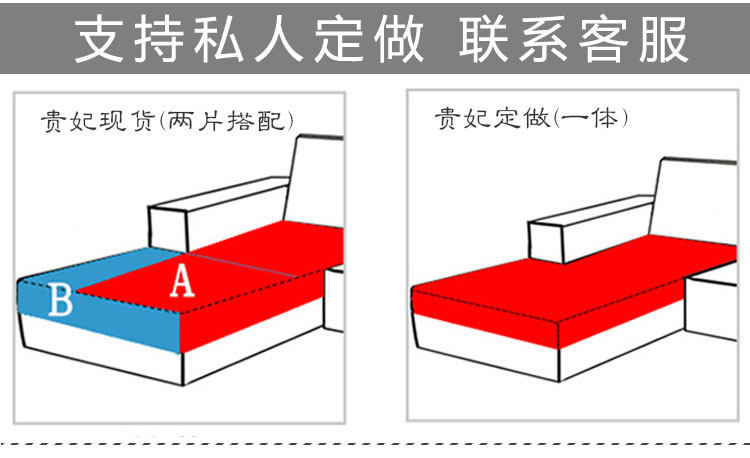 支持私人定做 联系客服

贵妃现货(两片搭配)

B

A

贵妃定做(一体)