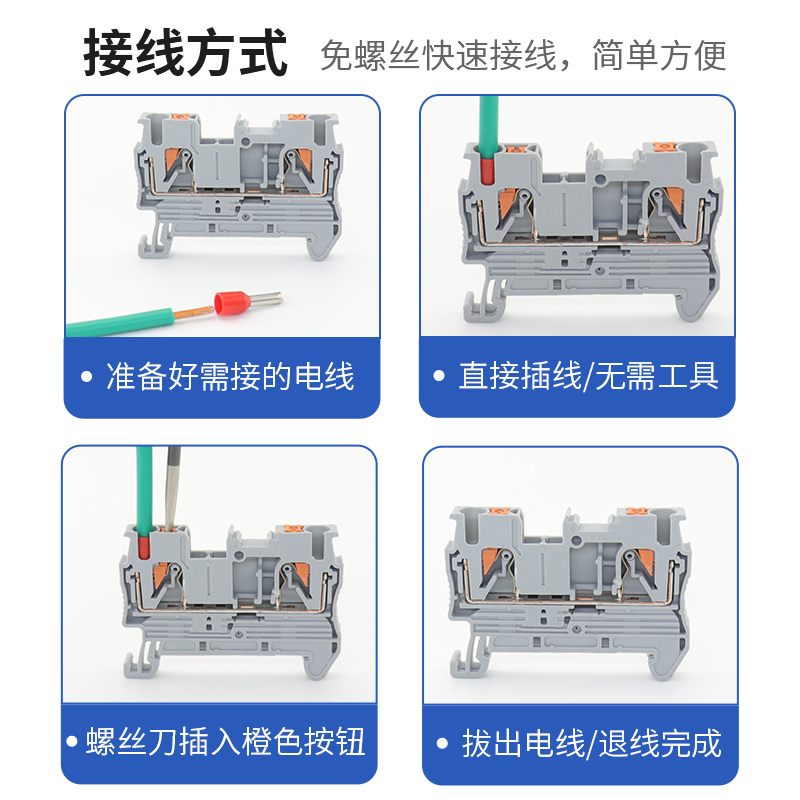 接线方式 免螺丝快速接线，简单方便

• 准备好需接的电线

• 直接插线/无需工具

• 螺丝刀插入橙色按钮

• 拔出电线/退线完成